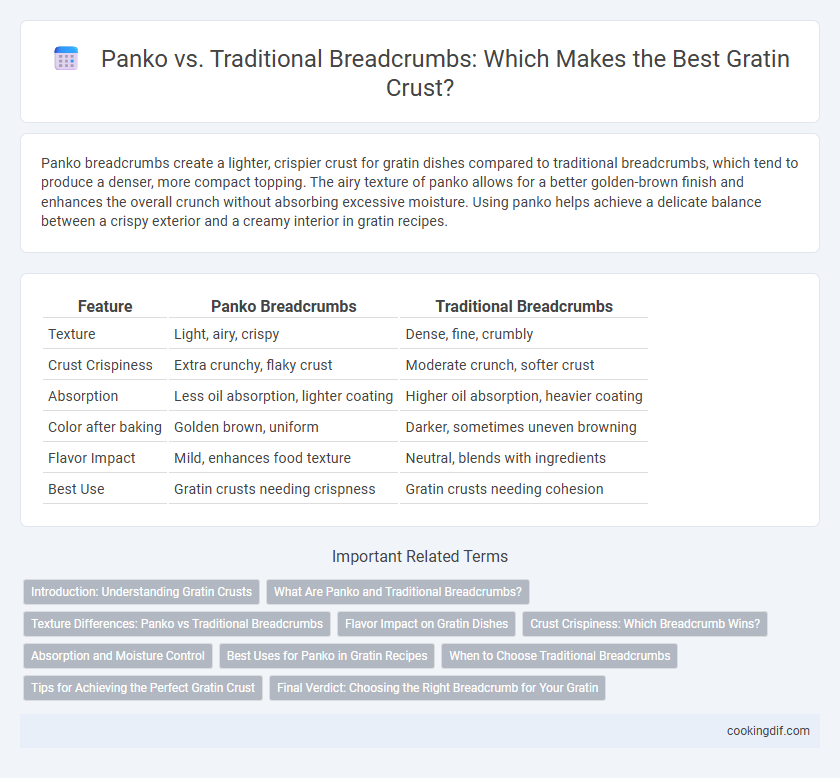 Panko vs. Traditional Breadcrumbs: Which Makes the Best Gratin Crust?

Panko breadcrumbs create a lighter, crispier crust for gratin dishes compared to traditional breadcrumbs, which tend to produce a denser, more compact topping. The airy texture of panko allows for a better golden-brown finish and enhances the overall crunch without absorbing excessive moisture. Using panko helps achieve a delicate balance between a crispy exterior and a creamy interior in gratin recipes.

| Feature | Panko Breadcrumbs | Traditional Breadcrumbs |
|---|---|---|
| Texture | Light, airy, crispy | Dense, fine, crumbly |
| Crust Crispiness | Extra crunchy, flaky crust | Moderate crunch, softer crust |
| Absorption | Less oil absorption, lighter coating | Higher oil absorption, heavier coating |
| Color after baking | Golden brown, uniform | Darker, sometimes uneven browning |
| Flavor Impact | Mild, enhances food texture | Neutral, blends with ingredients |
| Best Use | Gratin crusts needing crispness | Gratin crusts needing cohesion |

Important Related Terms

Introduction: Understanding Gratin Crusts
What Are Panko and Traditional Breadcrumbs?
Texture Differences: Panko vs Traditional Breadcrumbs
Flavor Impact on Gratin Dishes
Crust Crispiness: Which Breadcrumb Wins?
Absorption and Moisture Control
Best Uses for Panko in Gratin Recipes
When to Choose Traditional Breadcrumbs
Tips for Achieving the Perfect Gratin Crust
Final Verdict: Choosing the Right Breadcrumb for Your Gratin

cookingdif.com