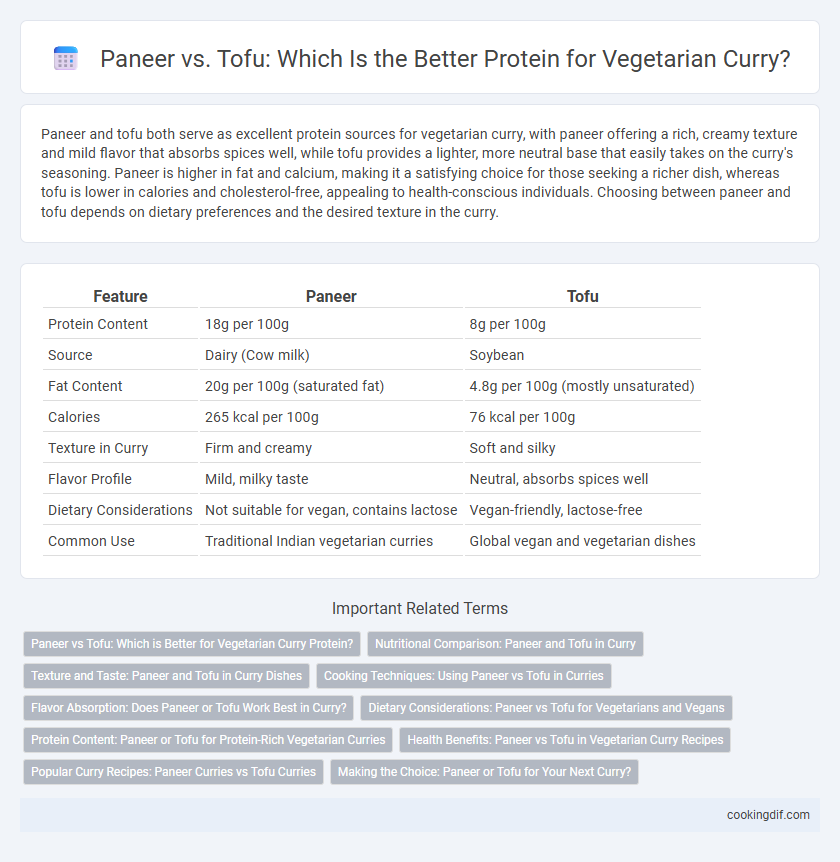 Paneer vs. Tofu: Which Is the Better Protein for Vegetarian Curry?

Paneer and tofu both serve as excellent protein sources for vegetarian curry, with paneer offering a rich, creamy texture and mild flavor that absorbs spices well, while tofu provides a lighter, more neutral base that easily takes on the curry's seasoning. Paneer is higher in fat and calcium, making it a satisfying choice for those seeking a richer dish, whereas tofu is lower in calories and cholesterol-free, appealing to health-conscious individuals. Choosing between paneer and tofu depends on dietary preferences and the desired texture in the curry.

| Feature | Paneer | Tofu |
|---|---|---|
| Protein Content | 18g per 100g | 8g per 100g |
| Source | Dairy (Cow milk) | Soybean |
| Fat Content | 20g per 100g (saturated fat) | 4.8g per 100g (mostly unsaturated) |
| Calories | 265 kcal per 100g | 76 kcal per 100g |
| Texture in Curry | Firm and creamy | Soft and silky |
| Flavor Profile | Mild, milky taste | Neutral, absorbs spices well |
| Dietary Considerations | Not suitable for vegan, contains lactose | Vegan-friendly, lactose-free |
| Common Use | Traditional Indian vegetarian curries | Global vegan and vegetarian dishes |

Important Related Terms

Paneer vs Tofu: Which is Better for Vegetarian Curry Protein?
Nutritional Comparison: Paneer and Tofu in Curry
Texture and Taste: Paneer and Tofu in Curry Dishes
Cooking Techniques: Using Paneer vs Tofu in Curries
Flavor Absorption: Does Paneer or Tofu Work Best in Curry?
Dietary Considerations: Paneer vs Tofu for Vegetarians and Vegans
Protein Content: Paneer or Tofu for Protein-Rich Vegetarian Curries
Health Benefits: Paneer vs Tofu in Vegetarian Curry Recipes
Popular Curry Recipes: Paneer Curries vs Tofu Curries
Making the Choice: Paneer or Tofu for Your Next Curry?

cookingdif.com