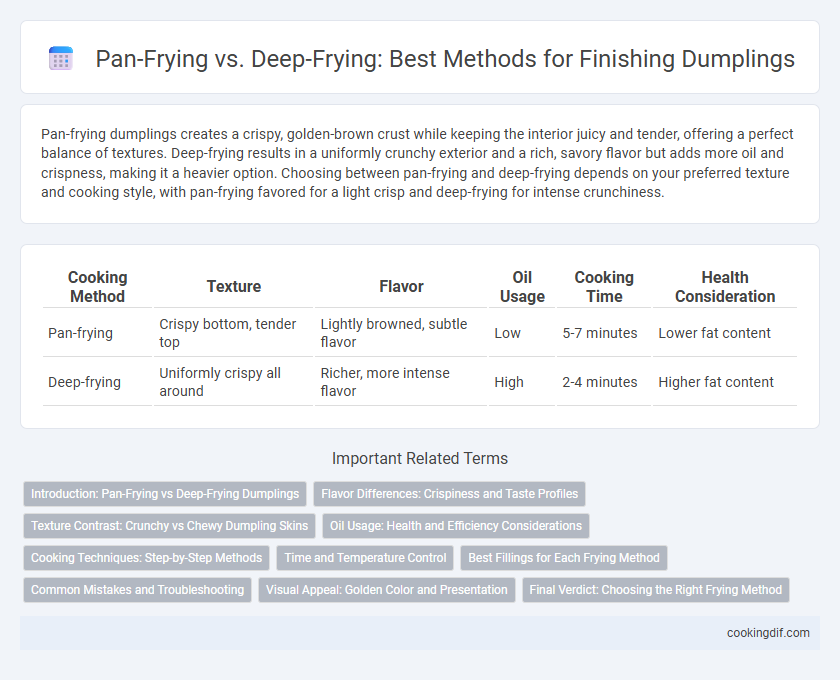 Pan-Frying vs. Deep-Frying: Best Methods for Finishing Dumplings

Pan-frying dumplings creates a crispy, golden-brown crust while keeping the interior juicy and tender, offering a perfect balance of textures. Deep-frying results in a uniformly crunchy exterior and a rich, savory flavor but adds more oil and crispness, making it a heavier option. Choosing between pan-frying and deep-frying depends on your preferred texture and cooking style, with pan-frying favored for a light crisp and deep-frying for intense crunchiness.

| Cooking Method | Texture | Flavor | Oil Usage | Cooking Time | Health Consideration |
|---|---|---|---|---|---|
| Pan-frying | Crispy bottom, tender top | Lightly browned, subtle flavor | Low | 5-7 minutes | Lower fat content |
| Deep-frying | Uniformly crispy all around | Richer, more intense flavor | High | 2-4 minutes | Higher fat content |

Important Related Terms

Introduction: Pan-Frying vs Deep-Frying Dumplings
Flavor Differences: Crispiness and Taste Profiles
Texture Contrast: Crunchy vs Chewy Dumpling Skins
Oil Usage: Health and Efficiency Considerations
Cooking Techniques: Step-by-Step Methods
Time and Temperature Control
Best Fillings for Each Frying Method
Common Mistakes and Troubleshooting
Visual Appeal: Golden Color and Presentation
Final Verdict: Choosing the Right Frying Method

cookingdif.com