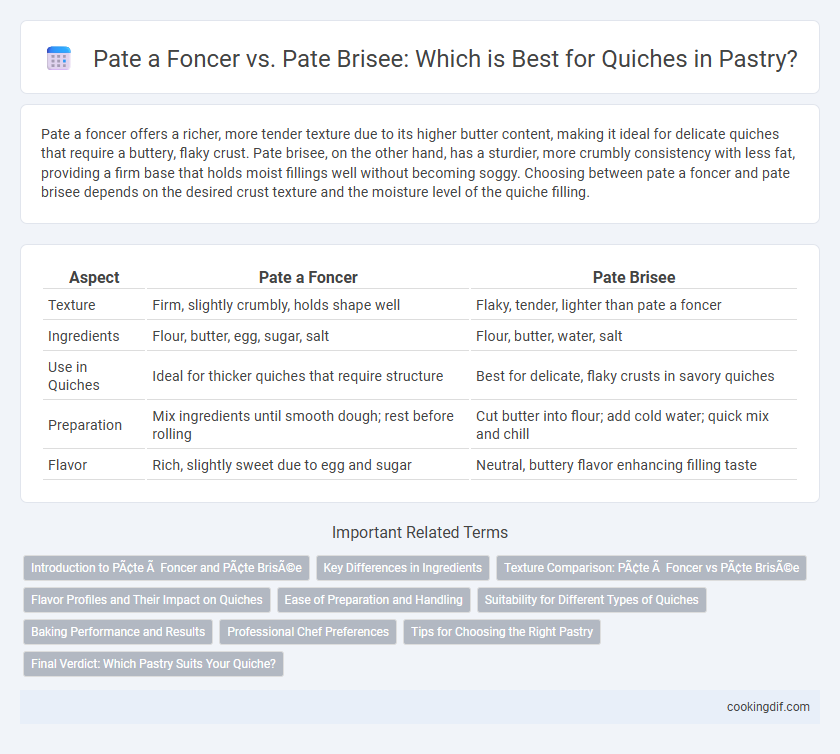 Pate a Foncer vs. Pate Brisee: Which is Best for Quiches in Pastry?

Pate a foncer offers a richer, more tender texture due to its higher butter content, making it ideal for delicate quiches that require a buttery, flaky crust. Pate brisee, on the other hand, has a sturdier, more crumbly consistency with less fat, providing a firm base that holds moist fillings well without becoming soggy. Choosing between pate a foncer and pate brisee depends on the desired crust texture and the moisture level of the quiche filling.

| Aspect | Pate a Foncer | Pate Brisee |
|---|---|---|
| Texture | Firm, slightly crumbly, holds shape well | Flaky, tender, lighter than pate a foncer |
| Ingredients | Flour, butter, egg, sugar, salt | Flour, butter, water, salt |
| Use in Quiches | Ideal for thicker quiches that require structure | Best for delicate, flaky crusts in savory quiches |
| Preparation | Mix ingredients until smooth dough; rest before rolling | Cut butter into flour; add cold water; quick mix and chill |
| Flavor | Rich, slightly sweet due to egg and sugar | Neutral, buttery flavor enhancing filling taste |

Important Related Terms

Introduction to PÃ¢te Ã  Foncer and PÃ¢te BrisÃ©e

Key Differences in Ingredients

Texture Comparison: PÃ¢te Ã  Foncer vs PÃ¢te BrisÃ©e

Flavor Profiles and Their Impact on Quiches

Ease of Preparation and Handling

Suitability for Different Types of Quiches

Baking Performance and Results

Professional Chef Preferences

Tips for Choosing the Right Pastry

Final Verdict: Which Pastry Suits Your Quiche?

cookingdif.com