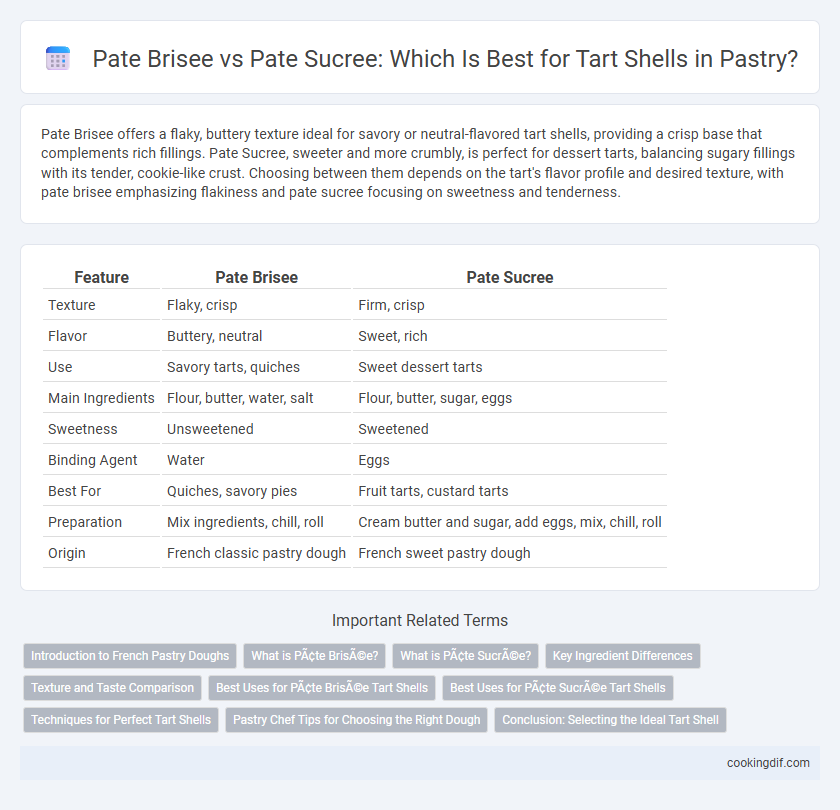 Pate Brisee vs Pate Sucree: Which Is Best for Tart Shells in Pastry?

Pate Brisee offers a flaky, buttery texture ideal for savory or neutral-flavored tart shells, providing a crisp base that complements rich fillings. Pate Sucree, sweeter and more crumbly, is perfect for dessert tarts, balancing sugary fillings with its tender, cookie-like crust. Choosing between them depends on the tart's flavor profile and desired texture, with pate brisee emphasizing flakiness and pate sucree focusing on sweetness and tenderness.

| Feature | Pate Brisee | Pate Sucree |
|---|---|---|
| Texture | Flaky, crisp | Firm, crisp |
| Flavor | Buttery, neutral | Sweet, rich |
| Use | Savory tarts, quiches | Sweet dessert tarts |
| Main Ingredients | Flour, butter, water, salt | Flour, butter, sugar, eggs |
| Sweetness | Unsweetened | Sweetened |
| Binding Agent | Water | Eggs |
| Best For | Quiches, savory pies | Fruit tarts, custard tarts |
| Preparation | Mix ingredients, chill, roll | Cream butter and sugar, add eggs, mix, chill, roll |
| Origin | French classic pastry dough | French sweet pastry dough |

Important Related Terms

Introduction to French Pastry Doughs
What is PÃ¢te BrisÃ©e?
What is PÃ¢te SucrÃ©e?
Key Ingredient Differences
Texture and Taste Comparison
Best Uses for PÃ¢te BrisÃ©e Tart Shells
Best Uses for PÃ¢te SucrÃ©e Tart Shells
Techniques for Perfect Tart Shells
Pastry Chef Tips for Choosing the Right Dough
Conclusion: Selecting the Ideal Tart Shell

cookingdif.com