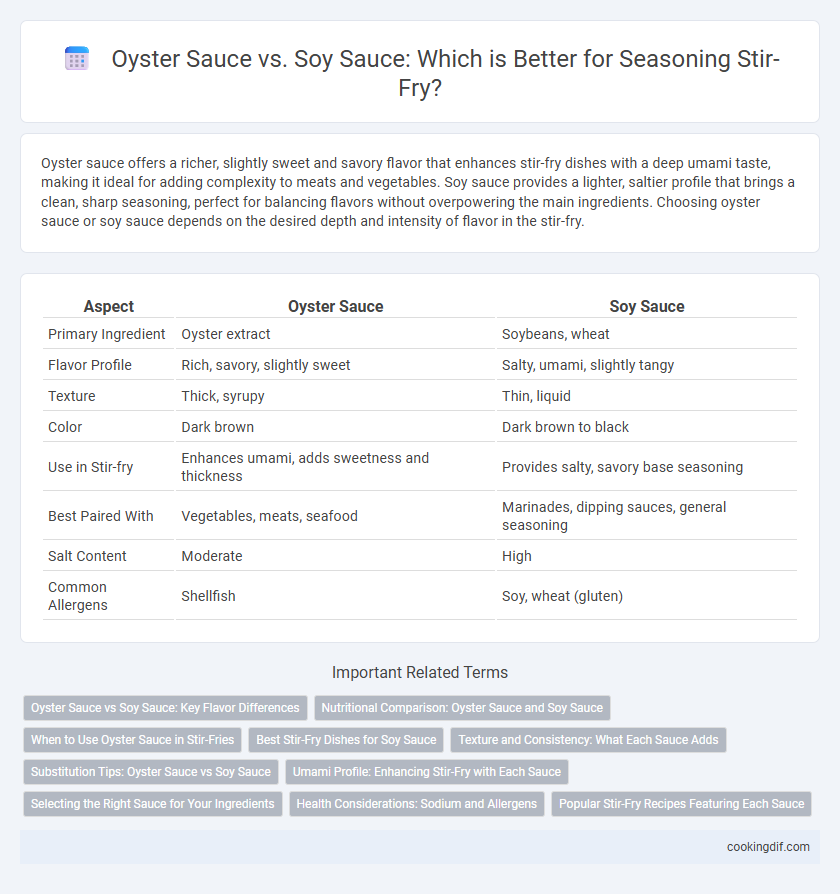 Oyster Sauce vs. Soy Sauce: Which is Better for Seasoning Stir-Fry?

Oyster sauce offers a richer, slightly sweet and savory flavor that enhances stir-fry dishes with a deep umami taste, making it ideal for adding complexity to meats and vegetables. Soy sauce provides a lighter, saltier profile that brings a clean, sharp seasoning, perfect for balancing flavors without overpowering the main ingredients. Choosing oyster sauce or soy sauce depends on the desired depth and intensity of flavor in the stir-fry.

| Aspect | Oyster Sauce | Soy Sauce |
|---|---|---|
| Primary Ingredient | Oyster extract | Soybeans, wheat |
| Flavor Profile | Rich, savory, slightly sweet | Salty, umami, slightly tangy |
| Texture | Thick, syrupy | Thin, liquid |
| Color | Dark brown | Dark brown to black |
| Use in Stir-fry | Enhances umami, adds sweetness and thickness | Provides salty, savory base seasoning |
| Best Paired With | Vegetables, meats, seafood | Marinades, dipping sauces, general seasoning |
| Salt Content | Moderate | High |
| Common Allergens | Shellfish | Soy, wheat (gluten) |

Important Related Terms

Oyster Sauce vs Soy Sauce: Key Flavor Differences
Nutritional Comparison: Oyster Sauce and Soy Sauce
When to Use Oyster Sauce in Stir-Fries
Best Stir-Fry Dishes for Soy Sauce
Texture and Consistency: What Each Sauce Adds
Substitution Tips: Oyster Sauce vs Soy Sauce
Umami Profile: Enhancing Stir-Fry with Each Sauce
Selecting the Right Sauce for Your Ingredients
Health Considerations: Sodium and Allergens
Popular Stir-Fry Recipes Featuring Each Sauce

cookingdif.com