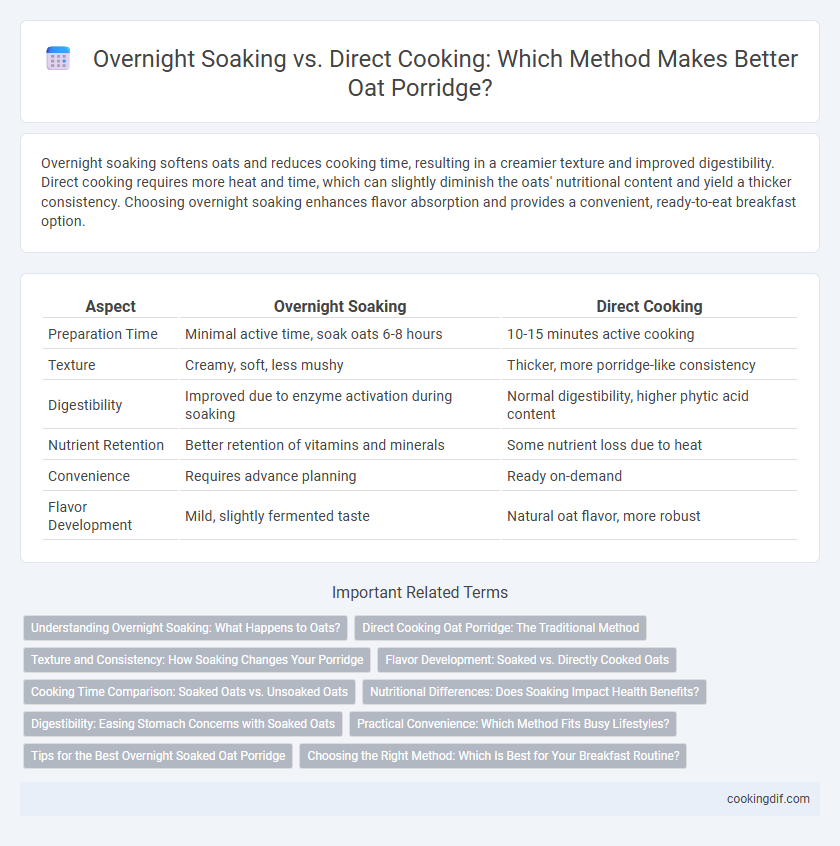 Overnight Soaking vs. Direct Cooking: Which Method Makes Better Oat Porridge?

Overnight soaking softens oats and reduces cooking time, resulting in a creamier texture and improved digestibility. Direct cooking requires more heat and time, which can slightly diminish the oats' nutritional content and yield a thicker consistency. Choosing overnight soaking enhances flavor absorption and provides a convenient, ready-to-eat breakfast option.

| Aspect | Overnight Soaking | Direct Cooking |
|---|---|---|
| Preparation Time | Minimal active time, soak oats 6-8 hours | 10-15 minutes active cooking |
| Texture | Creamy, soft, less mushy | Thicker, more porridge-like consistency |
| Digestibility | Improved due to enzyme activation during soaking | Normal digestibility, higher phytic acid content |
| Nutrient Retention | Better retention of vitamins and minerals | Some nutrient loss due to heat |
| Convenience | Requires advance planning | Ready on-demand |
| Flavor Development | Mild, slightly fermented taste | Natural oat flavor, more robust |

Important Related Terms

Understanding Overnight Soaking: What Happens to Oats?
Direct Cooking Oat Porridge: The Traditional Method
Texture and Consistency: How Soaking Changes Your Porridge
Flavor Development: Soaked vs. Directly Cooked Oats
Cooking Time Comparison: Soaked Oats vs. Unsoaked Oats
Nutritional Differences: Does Soaking Impact Health Benefits?
Digestibility: Easing Stomach Concerns with Soaked Oats
Practical Convenience: Which Method Fits Busy Lifestyles?
Tips for the Best Overnight Soaked Oat Porridge
Choosing the Right Method: Which Is Best for Your Breakfast Routine?

cookingdif.com