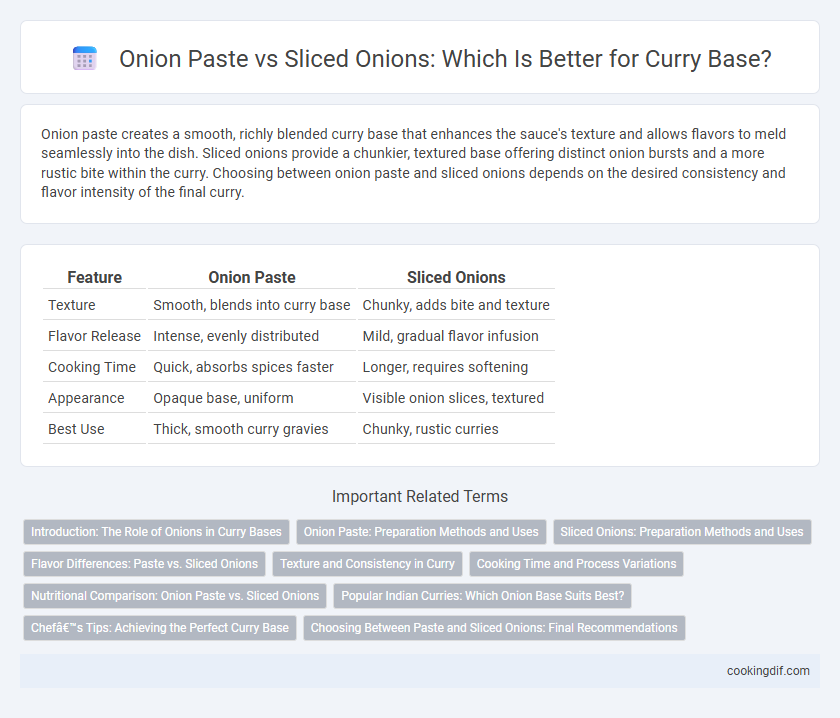 Onion Paste vs Sliced Onions: Which Is Better for Curry Base?

Onion paste creates a smooth, richly blended curry base that enhances the sauce's texture and allows flavors to meld seamlessly into the dish. Sliced onions provide a chunkier, textured base offering distinct onion bursts and a more rustic bite within the curry. Choosing between onion paste and sliced onions depends on the desired consistency and flavor intensity of the final curry.

| Feature | Onion Paste | Sliced Onions |
|---|---|---|
| Texture | Smooth, blends into curry base | Chunky, adds bite and texture |
| Flavor Release | Intense, evenly distributed | Mild, gradual flavor infusion |
| Cooking Time | Quick, absorbs spices faster | Longer, requires softening |
| Appearance | Opaque base, uniform | Visible onion slices, textured |
| Best Use | Thick, smooth curry gravies | Chunky, rustic curries |

Important Related Terms

Introduction: The Role of Onions in Curry Bases
Onion Paste: Preparation Methods and Uses
Sliced Onions: Preparation Methods and Uses
Flavor Differences: Paste vs. Sliced Onions
Texture and Consistency in Curry
Cooking Time and Process Variations
Nutritional Comparison: Onion Paste vs. Sliced Onions
Popular Indian Curries: Which Onion Base Suits Best?
Chefâ€™s Tips: Achieving the Perfect Curry Base
Choosing Between Paste and Sliced Onions: Final Recommendations

cookingdif.com