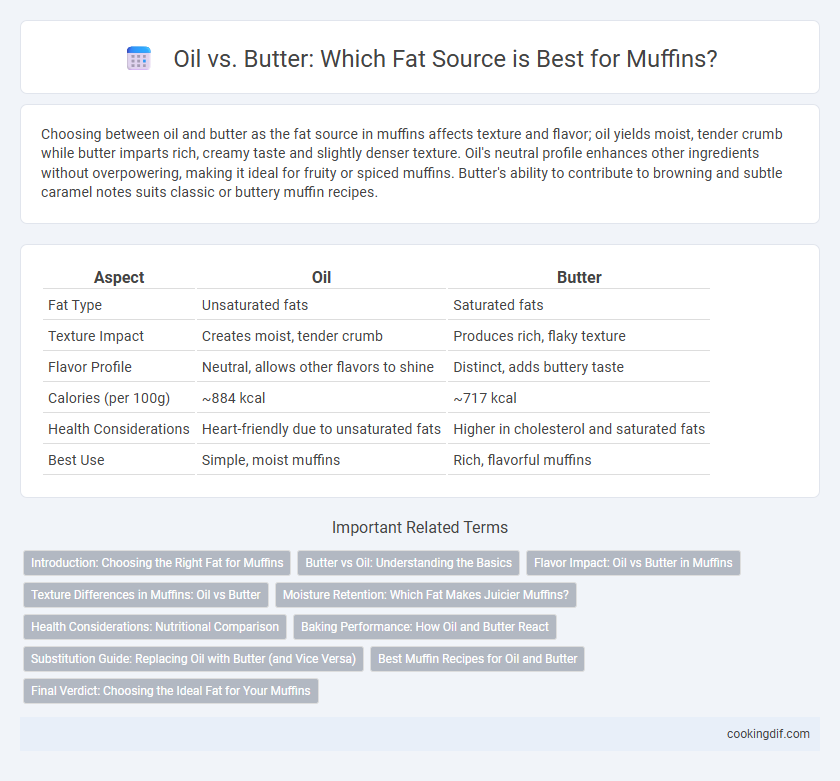 Oil vs. Butter: Which Fat Source is Best for Muffins?

Choosing between oil and butter as the fat source in muffins affects texture and flavor; oil yields moist, tender crumb while butter imparts rich, creamy taste and slightly denser texture. Oil's neutral profile enhances other ingredients without overpowering, making it ideal for fruity or spiced muffins. Butter's ability to contribute to browning and subtle caramel notes suits classic or buttery muffin recipes.

| Aspect | Oil | Butter |
|---|---|---|
| Fat Type | Unsaturated fats | Saturated fats |
| Texture Impact | Creates moist, tender crumb | Produces rich, flaky texture |
| Flavor Profile | Neutral, allows other flavors to shine | Distinct, adds buttery taste |
| Calories (per 100g) | ~884 kcal | ~717 kcal |
| Health Considerations | Heart-friendly due to unsaturated fats | Higher in cholesterol and saturated fats |
| Best Use | Simple, moist muffins | Rich, flavorful muffins |

Important Related Terms

Introduction: Choosing the Right Fat for Muffins
Butter vs Oil: Understanding the Basics
Flavor Impact: Oil vs Butter in Muffins
Texture Differences in Muffins: Oil vs Butter
Moisture Retention: Which Fat Makes Juicier Muffins?
Health Considerations: Nutritional Comparison
Baking Performance: How Oil and Butter React
Substitution Guide: Replacing Oil with Butter (and Vice Versa)
Best Muffin Recipes for Oil and Butter
Final Verdict: Choosing the Ideal Fat for Your Muffins

cookingdif.com