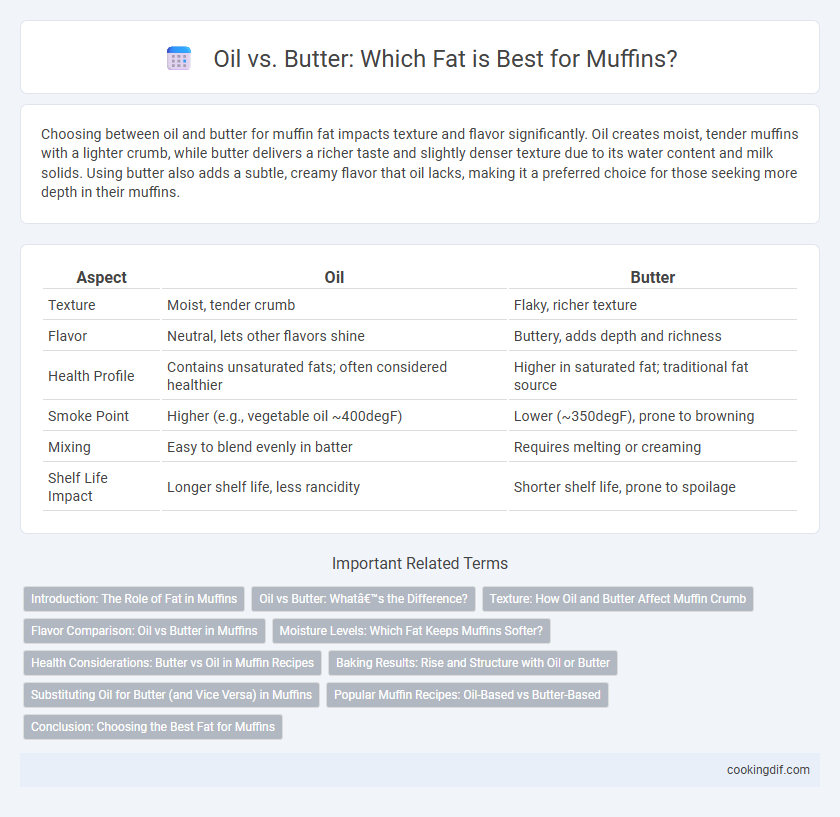 Oil vs. Butter: Which Fat is Best for Muffins?

Choosing between oil and butter for muffin fat impacts texture and flavor significantly. Oil creates moist, tender muffins with a lighter crumb, while butter delivers a richer taste and slightly denser texture due to its water content and milk solids. Using butter also adds a subtle, creamy flavor that oil lacks, making it a preferred choice for those seeking more depth in their muffins.

| Aspect | Oil | Butter |
|---|---|---|
| Texture | Moist, tender crumb | Flaky, richer texture |
| Flavor | Neutral, lets other flavors shine | Buttery, adds depth and richness |
| Health Profile | Contains unsaturated fats; often considered healthier | Higher in saturated fat; traditional fat source |
| Smoke Point | Higher (e.g., vegetable oil ~400degF) | Lower (~350degF), prone to browning |
| Mixing | Easy to blend evenly in batter | Requires melting or creaming |
| Shelf Life Impact | Longer shelf life, less rancidity | Shorter shelf life, prone to spoilage |

Important Related Terms

Introduction: The Role of Fat in Muffins
Oil vs Butter: Whatâ€™s the Difference?
Texture: How Oil and Butter Affect Muffin Crumb
Flavor Comparison: Oil vs Butter in Muffins
Moisture Levels: Which Fat Keeps Muffins Softer?
Health Considerations: Butter vs Oil in Muffin Recipes
Baking Results: Rise and Structure with Oil or Butter
Substituting Oil for Butter (and Vice Versa) in Muffins
Popular Muffin Recipes: Oil-Based vs Butter-Based
Conclusion: Choosing the Best Fat for Muffins

cookingdif.com