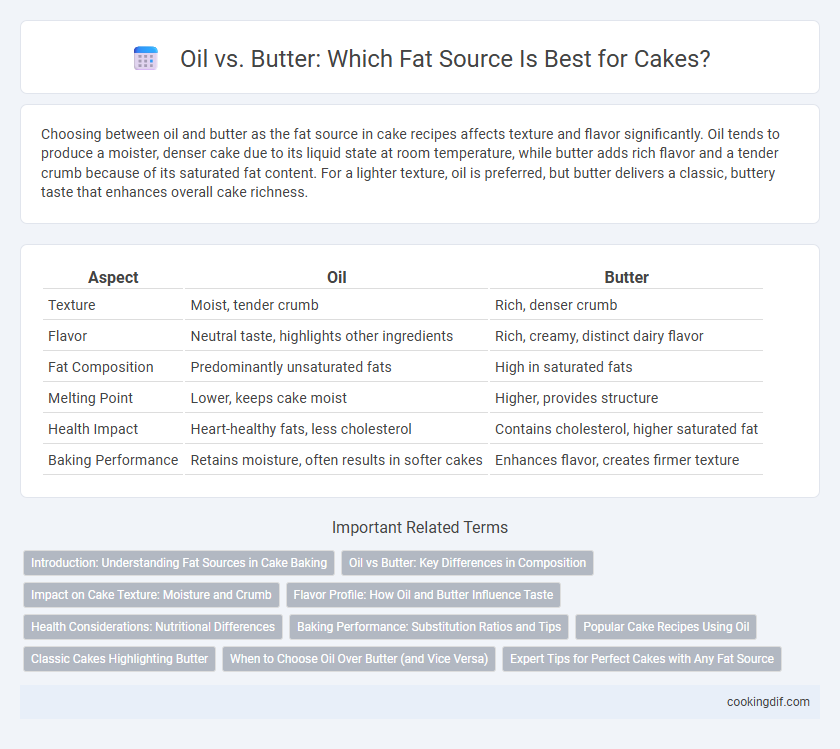 Oil vs. Butter: Which Fat Source Is Best for Cakes?

Choosing between oil and butter as the fat source in cake recipes affects texture and flavor significantly. Oil tends to produce a moister, denser cake due to its liquid state at room temperature, while butter adds rich flavor and a tender crumb because of its saturated fat content. For a lighter texture, oil is preferred, but butter delivers a classic, buttery taste that enhances overall cake richness.

| Aspect | Oil | Butter |
|---|---|---|
| Texture | Moist, tender crumb | Rich, denser crumb |
| Flavor | Neutral taste, highlights other ingredients | Rich, creamy, distinct dairy flavor |
| Fat Composition | Predominantly unsaturated fats | High in saturated fats |
| Melting Point | Lower, keeps cake moist | Higher, provides structure |
| Health Impact | Heart-healthy fats, less cholesterol | Contains cholesterol, higher saturated fat |
| Baking Performance | Retains moisture, often results in softer cakes | Enhances flavor, creates firmer texture |

Important Related Terms

Introduction: Understanding Fat Sources in Cake Baking
Oil vs Butter: Key Differences in Composition
Impact on Cake Texture: Moisture and Crumb
Flavor Profile: How Oil and Butter Influence Taste
Health Considerations: Nutritional Differences
Baking Performance: Substitution Ratios and Tips
Popular Cake Recipes Using Oil
Classic Cakes Highlighting Butter
When to Choose Oil Over Butter (and Vice Versa)
Expert Tips for Perfect Cakes with Any Fat Source

cookingdif.com