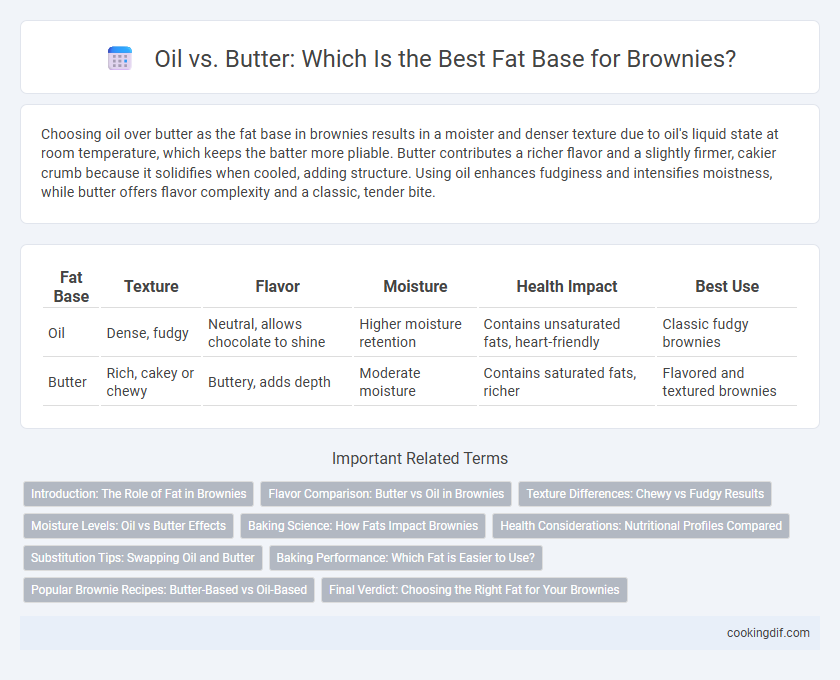 Oil vs. Butter: Which Is the Best Fat Base for Brownies?

Choosing oil over butter as the fat base in brownies results in a moister and denser texture due to oil's liquid state at room temperature, which keeps the batter more pliable. Butter contributes a richer flavor and a slightly firmer, cakier crumb because it solidifies when cooled, adding structure. Using oil enhances fudginess and intensifies moistness, while butter offers flavor complexity and a classic, tender bite.

| Fat Base | Texture | Flavor | Moisture | Health Impact | Best Use |
|---|---|---|---|---|---|
| Oil | Dense, fudgy | Neutral, allows chocolate to shine | Higher moisture retention | Contains unsaturated fats, heart-friendly | Classic fudgy brownies |
| Butter | Rich, cakey or chewy | Buttery, adds depth | Moderate moisture | Contains saturated fats, richer | Flavored and textured brownies |

Important Related Terms

Introduction: The Role of Fat in Brownies
Flavor Comparison: Butter vs Oil in Brownies
Texture Differences: Chewy vs Fudgy Results
Moisture Levels: Oil vs Butter Effects
Baking Science: How Fats Impact Brownies
Health Considerations: Nutritional Profiles Compared
Substitution Tips: Swapping Oil and Butter
Baking Performance: Which Fat is Easier to Use?
Popular Brownie Recipes: Butter-Based vs Oil-Based
Final Verdict: Choosing the Right Fat for Your Brownies

cookingdif.com