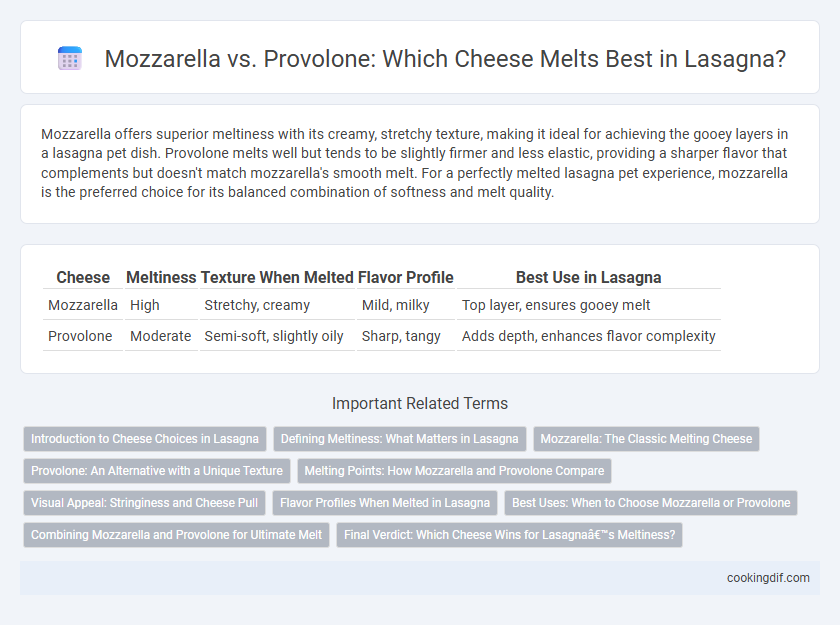 Mozzarella vs. Provolone: Which Cheese Melts Best in Lasagna?

Mozzarella offers superior meltiness with its creamy, stretchy texture, making it ideal for achieving the gooey layers in a lasagna pet dish. Provolone melts well but tends to be slightly firmer and less elastic, providing a sharper flavor that complements but doesn't match mozzarella's smooth melt. For a perfectly melted lasagna pet experience, mozzarella is the preferred choice for its balanced combination of softness and melt quality.

| Cheese | Meltiness | Texture When Melted | Flavor Profile | Best Use in Lasagna |
|---|---|---|---|---|
| Mozzarella | High | Stretchy, creamy | Mild, milky | Top layer, ensures gooey melt |
| Provolone | Moderate | Semi-soft, slightly oily | Sharp, tangy | Adds depth, enhances flavor complexity |

Important Related Terms

Introduction to Cheese Choices in Lasagna
Defining Meltiness: What Matters in Lasagna
Mozzarella: The Classic Melting Cheese
Provolone: An Alternative with a Unique Texture
Melting Points: How Mozzarella and Provolone Compare
Visual Appeal: Stringiness and Cheese Pull
Flavor Profiles When Melted in Lasagna
Best Uses: When to Choose Mozzarella or Provolone
Combining Mozzarella and Provolone for Ultimate Melt
Final Verdict: Which Cheese Wins for Lasagnaâ€™s Meltiness?

cookingdif.com