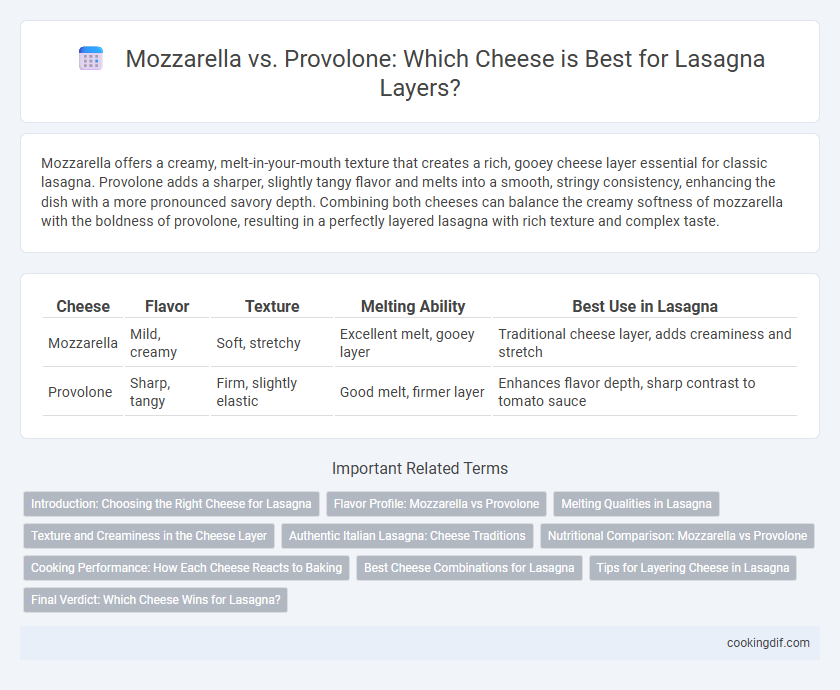 Mozzarella vs. Provolone: Which Cheese is Best for Lasagna Layers?

Mozzarella offers a creamy, melt-in-your-mouth texture that creates a rich, gooey cheese layer essential for classic lasagna. Provolone adds a sharper, slightly tangy flavor and melts into a smooth, stringy consistency, enhancing the dish with a more pronounced savory depth. Combining both cheeses can balance the creamy softness of mozzarella with the boldness of provolone, resulting in a perfectly layered lasagna with rich texture and complex taste.

| Cheese | Flavor | Texture | Melting Ability | Best Use in Lasagna |
|---|---|---|---|---|
| Mozzarella | Mild, creamy | Soft, stretchy | Excellent melt, gooey layer | Traditional cheese layer, adds creaminess and stretch |
| Provolone | Sharp, tangy | Firm, slightly elastic | Good melt, firmer layer | Enhances flavor depth, sharp contrast to tomato sauce |

Important Related Terms

Introduction: Choosing the Right Cheese for Lasagna
Flavor Profile: Mozzarella vs Provolone
Melting Qualities in Lasagna
Texture and Creaminess in the Cheese Layer
Authentic Italian Lasagna: Cheese Traditions
Nutritional Comparison: Mozzarella vs Provolone
Cooking Performance: How Each Cheese Reacts to Baking
Best Cheese Combinations for Lasagna
Tips for Layering Cheese in Lasagna
Final Verdict: Which Cheese Wins for Lasagna?

cookingdif.com