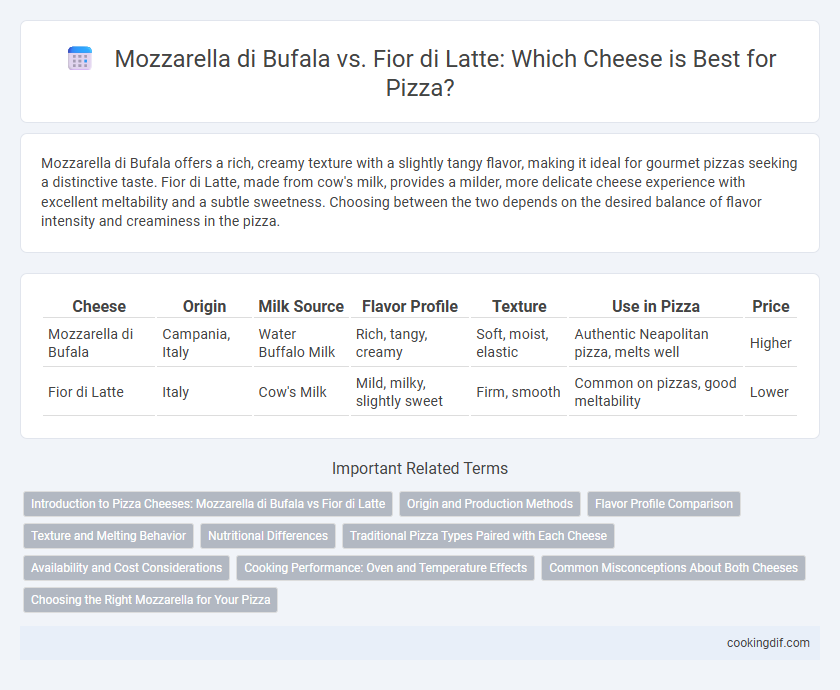 Mozzarella di Bufala vs. Fior di Latte: Which Cheese is Best for Pizza?

Mozzarella di Bufala offers a rich, creamy texture with a slightly tangy flavor, making it ideal for gourmet pizzas seeking a distinctive taste. Fior di Latte, made from cow's milk, provides a milder, more delicate cheese experience with excellent meltability and a subtle sweetness. Choosing between the two depends on the desired balance of flavor intensity and creaminess in the pizza.

| Cheese | Origin | Milk Source | Flavor Profile | Texture | Use in Pizza | Price |
|---|---|---|---|---|---|---|
| Mozzarella di Bufala | Campania, Italy | Water Buffalo Milk | Rich, tangy, creamy | Soft, moist, elastic | Authentic Neapolitan pizza, melts well | Higher |
| Fior di Latte | Italy | Cow's Milk | Mild, milky, slightly sweet | Firm, smooth | Common on pizzas, good meltability | Lower |

Important Related Terms

Introduction to Pizza Cheeses: Mozzarella di Bufala vs Fior di Latte
Origin and Production Methods
Flavor Profile Comparison
Texture and Melting Behavior
Nutritional Differences
Traditional Pizza Types Paired with Each Cheese
Availability and Cost Considerations
Cooking Performance: Oven and Temperature Effects
Common Misconceptions About Both Cheeses
Choosing the Right Mozzarella for Your Pizza

cookingdif.com