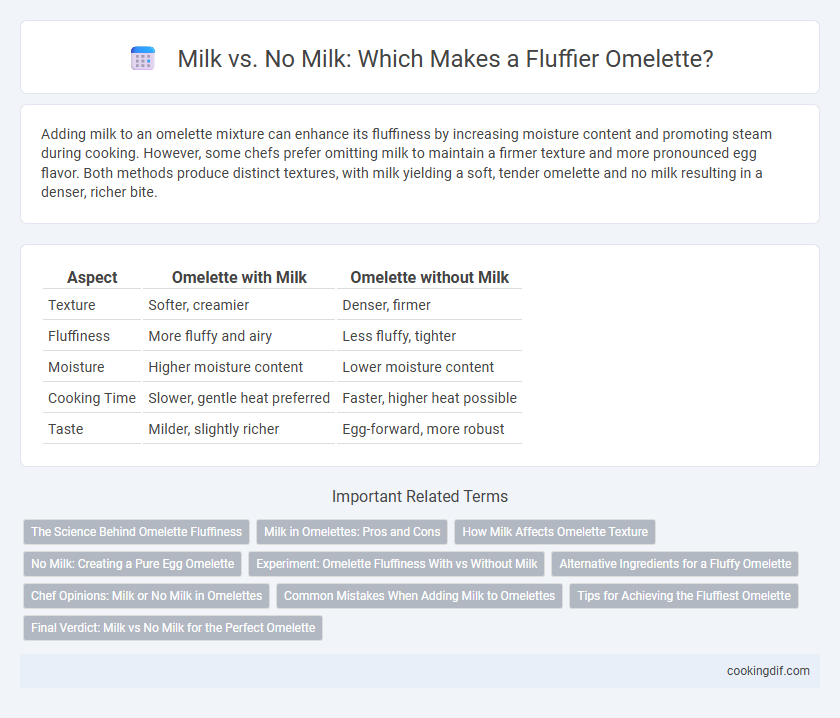 Milk vs. No Milk: Which Makes a Fluffier Omelette?

Adding milk to an omelette mixture can enhance its fluffiness by increasing moisture content and promoting steam during cooking. However, some chefs prefer omitting milk to maintain a firmer texture and more pronounced egg flavor. Both methods produce distinct textures, with milk yielding a soft, tender omelette and no milk resulting in a denser, richer bite.

| Aspect | Omelette with Milk | Omelette without Milk |
|---|---|---|
| Texture | Softer, creamier | Denser, firmer |
| Fluffiness | More fluffy and airy | Less fluffy, tighter |
| Moisture | Higher moisture content | Lower moisture content |
| Cooking Time | Slower, gentle heat preferred | Faster, higher heat possible |
| Taste | Milder, slightly richer | Egg-forward, more robust |

Important Related Terms

The Science Behind Omelette Fluffiness
Milk in Omelettes: Pros and Cons
How Milk Affects Omelette Texture
No Milk: Creating a Pure Egg Omelette
Experiment: Omelette Fluffiness With vs Without Milk
Alternative Ingredients for a Fluffy Omelette
Chef Opinions: Milk or No Milk in Omelettes
Common Mistakes When Adding Milk to Omelettes
Tips for Achieving the Fluffiest Omelette
Final Verdict: Milk vs No Milk for the Perfect Omelette

cookingdif.com