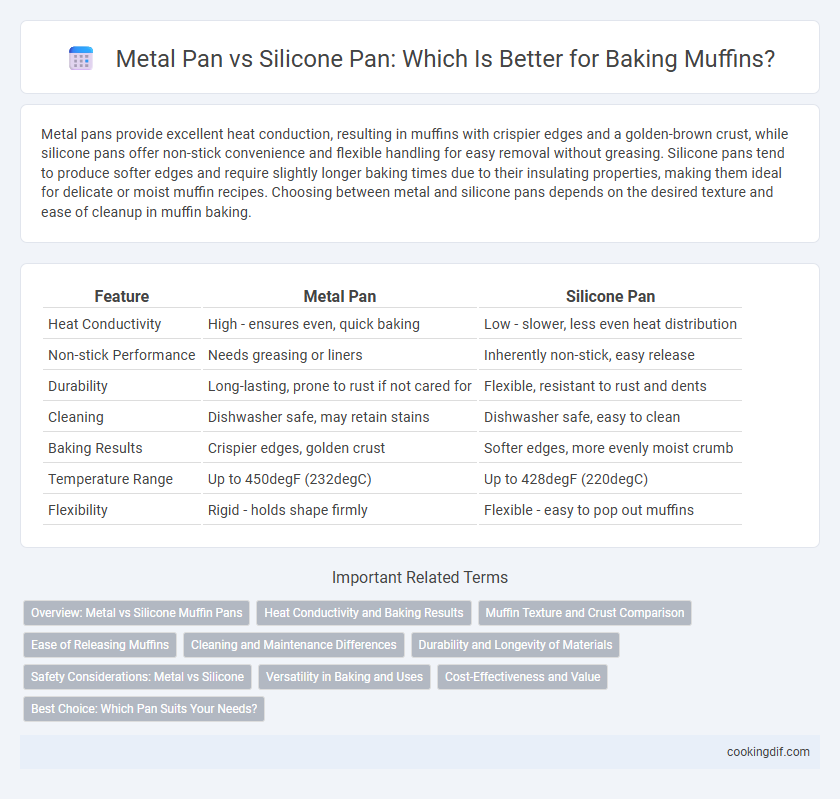 Metal Pan vs Silicone Pan: Which Is Better for Baking Muffins?

Metal pans provide excellent heat conduction, resulting in muffins with crispier edges and a golden-brown crust, while silicone pans offer non-stick convenience and flexible handling for easy removal without greasing. Silicone pans tend to produce softer edges and require slightly longer baking times due to their insulating properties, making them ideal for delicate or moist muffin recipes. Choosing between metal and silicone pans depends on the desired texture and ease of cleanup in muffin baking.

| Feature | Metal Pan | Silicone Pan |
|---|---|---|
| Heat Conductivity | High - ensures even, quick baking | Low - slower, less even heat distribution |
| Non-stick Performance | Needs greasing or liners | Inherently non-stick, easy release |
| Durability | Long-lasting, prone to rust if not cared for | Flexible, resistant to rust and dents |
| Cleaning | Dishwasher safe, may retain stains | Dishwasher safe, easy to clean |
| Baking Results | Crispier edges, golden crust | Softer edges, more evenly moist crumb |
| Temperature Range | Up to 450degF (232degC) | Up to 428degF (220degC) |
| Flexibility | Rigid - holds shape firmly | Flexible - easy to pop out muffins |

Important Related Terms

Overview: Metal vs Silicone Muffin Pans
Heat Conductivity and Baking Results
Muffin Texture and Crust Comparison
Ease of Releasing Muffins
Cleaning and Maintenance Differences
Durability and Longevity of Materials
Safety Considerations: Metal vs Silicone
Versatility in Baking and Uses
Cost-Effectiveness and Value
Best Choice: Which Pan Suits Your Needs?

cookingdif.com