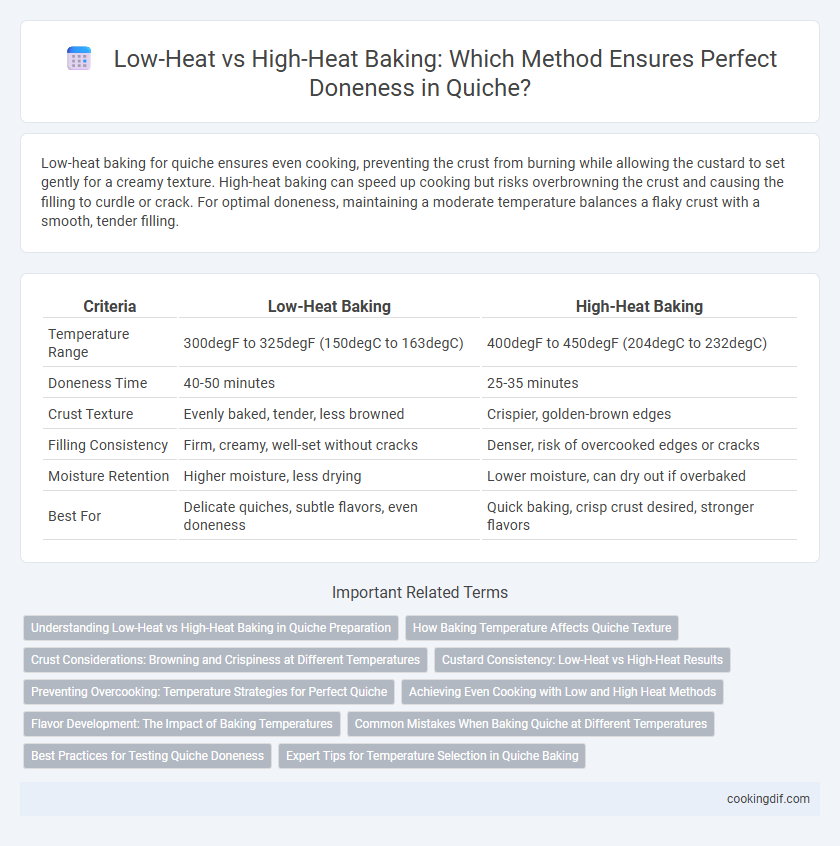 Low-Heat vs High-Heat Baking: Which Method Ensures Perfect Doneness in Quiche?

Low-heat baking for quiche ensures even cooking, preventing the crust from burning while allowing the custard to set gently for a creamy texture. High-heat baking can speed up cooking but risks overbrowning the crust and causing the filling to curdle or crack. For optimal doneness, maintaining a moderate temperature balances a flaky crust with a smooth, tender filling.

| Criteria | Low-Heat Baking | High-Heat Baking |
|---|---|---|
| Temperature Range | 300degF to 325degF (150degC to 163degC) | 400degF to 450degF (204degC to 232degC) |
| Doneness Time | 40-50 minutes | 25-35 minutes |
| Crust Texture | Evenly baked, tender, less browned | Crispier, golden-brown edges |
| Filling Consistency | Firm, creamy, well-set without cracks | Denser, risk of overcooked edges or cracks |
| Moisture Retention | Higher moisture, less drying | Lower moisture, can dry out if overbaked |
| Best For | Delicate quiches, subtle flavors, even doneness | Quick baking, crisp crust desired, stronger flavors |

Important Related Terms

Understanding Low-Heat vs High-Heat Baking in Quiche Preparation
How Baking Temperature Affects Quiche Texture
Crust Considerations: Browning and Crispiness at Different Temperatures
Custard Consistency: Low-Heat vs High-Heat Results
Preventing Overcooking: Temperature Strategies for Perfect Quiche
Achieving Even Cooking with Low and High Heat Methods
Flavor Development: The Impact of Baking Temperatures
Common Mistakes When Baking Quiche at Different Temperatures
Best Practices for Testing Quiche Doneness
Expert Tips for Temperature Selection in Quiche Baking

cookingdif.com