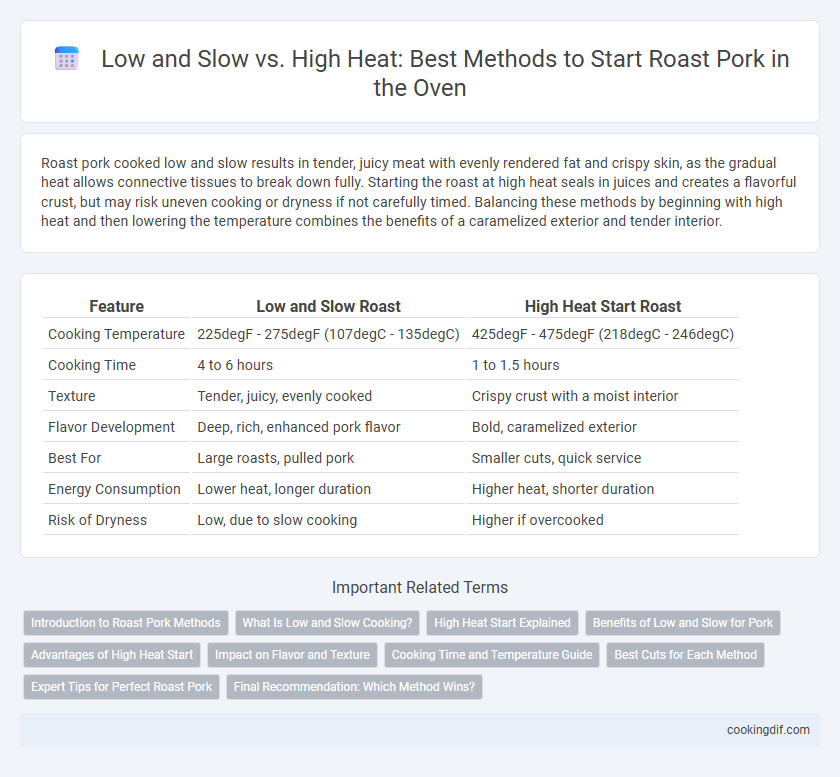 Low and Slow vs. High Heat: Best Methods to Start Roast Pork in the Oven

Roast pork cooked low and slow results in tender, juicy meat with evenly rendered fat and crispy skin, as the gradual heat allows connective tissues to break down fully. Starting the roast at high heat seals in juices and creates a flavorful crust, but may risk uneven cooking or dryness if not carefully timed. Balancing these methods by beginning with high heat and then lowering the temperature combines the benefits of a caramelized exterior and tender interior.

| Feature | Low and Slow Roast | High Heat Start Roast |
|---|---|---|
| Cooking Temperature | 225degF - 275degF (107degC - 135degC) | 425degF - 475degF (218degC - 246degC) |
| Cooking Time | 4 to 6 hours | 1 to 1.5 hours |
| Texture | Tender, juicy, evenly cooked | Crispy crust with a moist interior |
| Flavor Development | Deep, rich, enhanced pork flavor | Bold, caramelized exterior |
| Best For | Large roasts, pulled pork | Smaller cuts, quick service |
| Energy Consumption | Lower heat, longer duration | Higher heat, shorter duration |
| Risk of Dryness | Low, due to slow cooking | Higher if overcooked |

Important Related Terms

Introduction to Roast Pork Methods
What Is Low and Slow Cooking?
High Heat Start Explained
Benefits of Low and Slow for Pork
Advantages of High Heat Start
Impact on Flavor and Texture
Cooking Time and Temperature Guide
Best Cuts for Each Method
Expert Tips for Perfect Roast Pork
Final Recommendation: Which Method Wins?

cookingdif.com