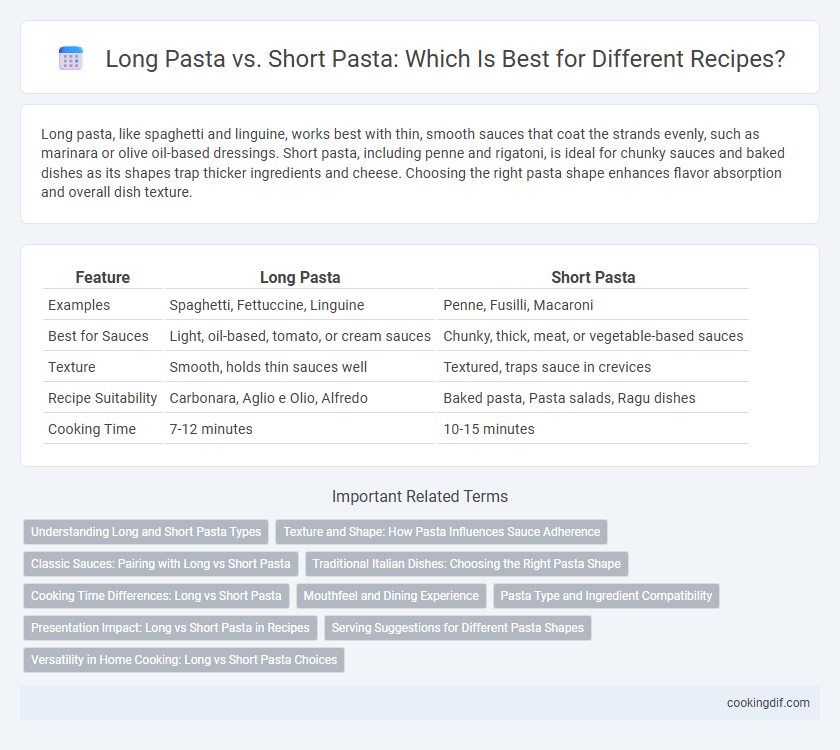 Long Pasta vs. Short Pasta: Which Is Best for Different Recipes?

Long pasta, like spaghetti and linguine, works best with thin, smooth sauces that coat the strands evenly, such as marinara or olive oil-based dressings. Short pasta, including penne and rigatoni, is ideal for chunky sauces and baked dishes as its shapes trap thicker ingredients and cheese. Choosing the right pasta shape enhances flavor absorption and overall dish texture.

| Feature | Long Pasta | Short Pasta |
|---|---|---|
| Examples | Spaghetti, Fettuccine, Linguine | Penne, Fusilli, Macaroni |
| Best for Sauces | Light, oil-based, tomato, or cream sauces | Chunky, thick, meat, or vegetable-based sauces |
| Texture | Smooth, holds thin sauces well | Textured, traps sauce in crevices |
| Recipe Suitability | Carbonara, Aglio e Olio, Alfredo | Baked pasta, Pasta salads, Ragu dishes |
| Cooking Time | 7-12 minutes | 10-15 minutes |

Important Related Terms

Understanding Long and Short Pasta Types
Texture and Shape: How Pasta Influences Sauce Adherence
Classic Sauces: Pairing with Long vs Short Pasta
Traditional Italian Dishes: Choosing the Right Pasta Shape
Cooking Time Differences: Long vs Short Pasta
Mouthfeel and Dining Experience
Pasta Type and Ingredient Compatibility
Presentation Impact: Long vs Short Pasta in Recipes
Serving Suggestions for Different Pasta Shapes
Versatility in Home Cooking: Long vs Short Pasta Choices

cookingdif.com