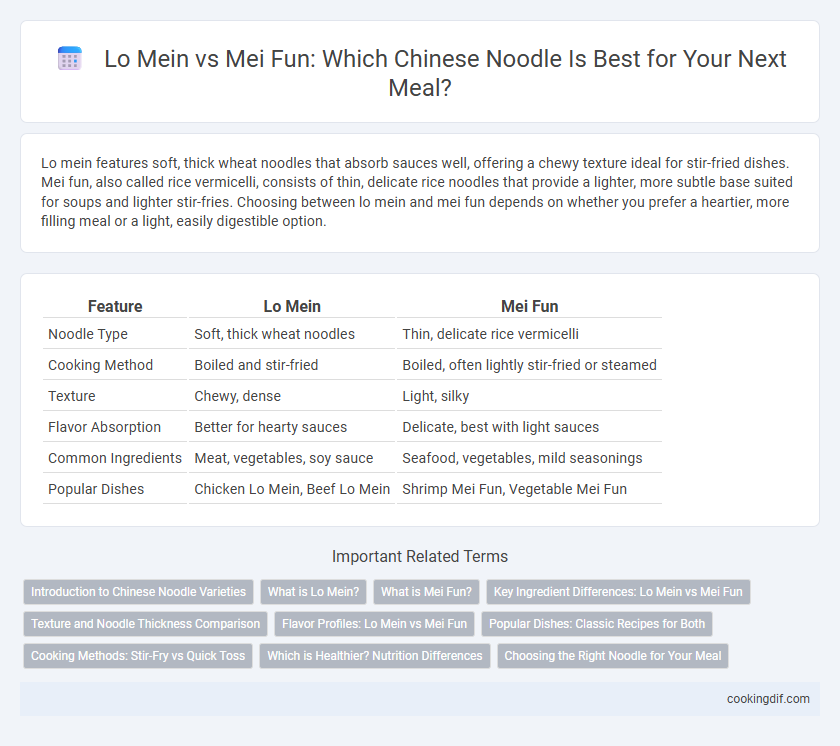 Lo Mein vs Mei Fun: Which Chinese Noodle Is Best for Your Next Meal?

Lo mein features soft, thick wheat noodles that absorb sauces well, offering a chewy texture ideal for stir-fried dishes. Mei fun, also called rice vermicelli, consists of thin, delicate rice noodles that provide a lighter, more subtle base suited for soups and lighter stir-fries. Choosing between lo mein and mei fun depends on whether you prefer a heartier, more filling meal or a light, easily digestible option.

| Feature | Lo Mein | Mei Fun |
|---|---|---|
| Noodle Type | Soft, thick wheat noodles | Thin, delicate rice vermicelli |
| Cooking Method | Boiled and stir-fried | Boiled, often lightly stir-fried or steamed |
| Texture | Chewy, dense | Light, silky |
| Flavor Absorption | Better for hearty sauces | Delicate, best with light sauces |
| Common Ingredients | Meat, vegetables, soy sauce | Seafood, vegetables, mild seasonings |
| Popular Dishes | Chicken Lo Mein, Beef Lo Mein | Shrimp Mei Fun, Vegetable Mei Fun |

Important Related Terms

Introduction to Chinese Noodle Varieties
What is Lo Mein?
What is Mei Fun?
Key Ingredient Differences: Lo Mein vs Mei Fun
Texture and Noodle Thickness Comparison
Flavor Profiles: Lo Mein vs Mei Fun
Popular Dishes: Classic Recipes for Both
Cooking Methods: Stir-Fry vs Quick Toss
Which is Healthier? Nutrition Differences
Choosing the Right Noodle for Your Meal

cookingdif.com