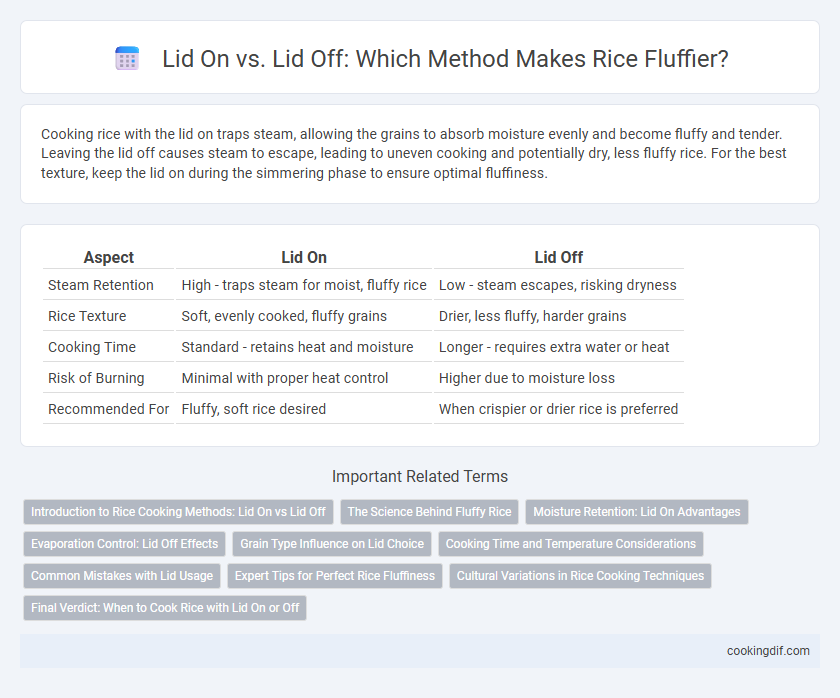 Lid On vs. Lid Off: Which Method Makes Rice Fluffier?

Cooking rice with the lid on traps steam, allowing the grains to absorb moisture evenly and become fluffy and tender. Leaving the lid off causes steam to escape, leading to uneven cooking and potentially dry, less fluffy rice. For the best texture, keep the lid on during the simmering phase to ensure optimal fluffiness.

| Aspect | Lid On | Lid Off |
|---|---|---|
| Steam Retention | High - traps steam for moist, fluffy rice | Low - steam escapes, risking dryness |
| Rice Texture | Soft, evenly cooked, fluffy grains | Drier, less fluffy, harder grains |
| Cooking Time | Standard - retains heat and moisture | Longer - requires extra water or heat |
| Risk of Burning | Minimal with proper heat control | Higher due to moisture loss |
| Recommended For | Fluffy, soft rice desired | When crispier or drier rice is preferred |

Important Related Terms

Introduction to Rice Cooking Methods: Lid On vs Lid Off
The Science Behind Fluffy Rice
Moisture Retention: Lid On Advantages
Evaporation Control: Lid Off Effects
Grain Type Influence on Lid Choice
Cooking Time and Temperature Considerations
Common Mistakes with Lid Usage
Expert Tips for Perfect Rice Fluffiness
Cultural Variations in Rice Cooking Techniques
Final Verdict: When to Cook Rice with Lid On or Off

cookingdif.com