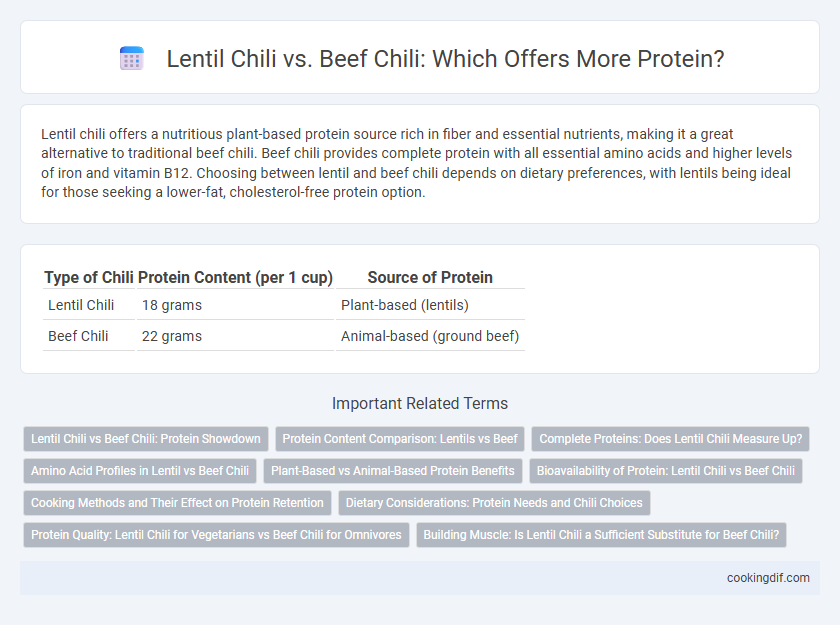 Lentil Chili vs. Beef Chili: Which Offers More Protein?

Lentil chili offers a nutritious plant-based protein source rich in fiber and essential nutrients, making it a great alternative to traditional beef chili. Beef chili provides complete protein with all essential amino acids and higher levels of iron and vitamin B12. Choosing between lentil and beef chili depends on dietary preferences, with lentils being ideal for those seeking a lower-fat, cholesterol-free protein option.

| Type of Chili | Protein Content (per 1 cup) | Source of Protein |
|---|---|---|
| Lentil Chili | 18 grams | Plant-based (lentils) |
| Beef Chili | 22 grams | Animal-based (ground beef) |

Important Related Terms

Lentil Chili vs Beef Chili: Protein Showdown
Protein Content Comparison: Lentils vs Beef
Complete Proteins: Does Lentil Chili Measure Up?
Amino Acid Profiles in Lentil vs Beef Chili
Plant-Based vs Animal-Based Protein Benefits
Bioavailability of Protein: Lentil Chili vs Beef Chili
Cooking Methods and Their Effect on Protein Retention
Dietary Considerations: Protein Needs and Chili Choices
Protein Quality: Lentil Chili for Vegetarians vs Beef Chili for Omnivores
Building Muscle: Is Lentil Chili a Sufficient Substitute for Beef Chili?

cookingdif.com