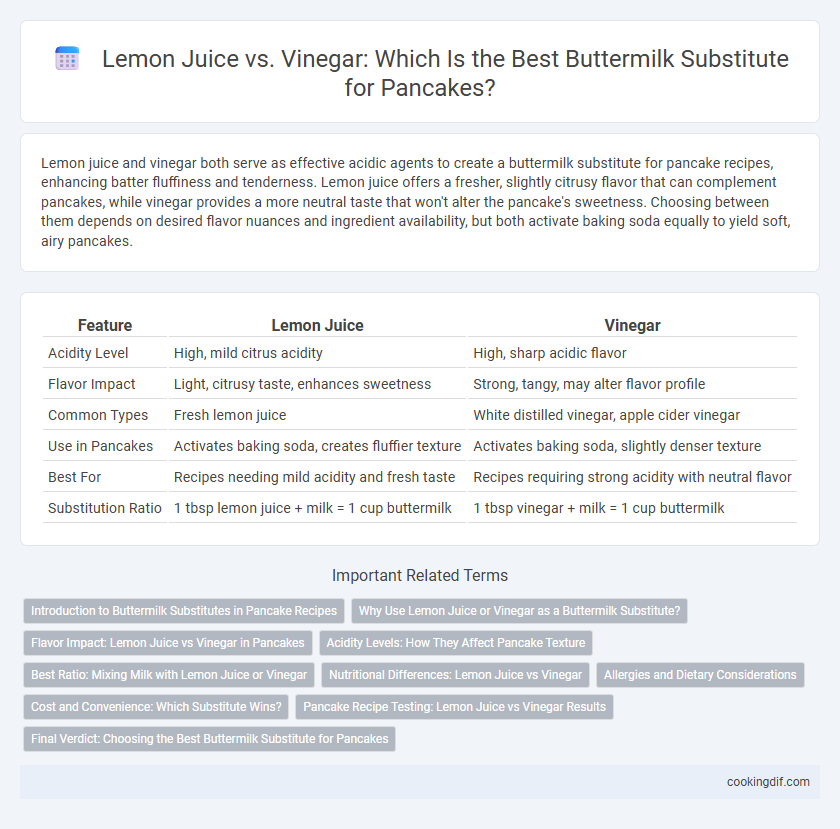 Lemon Juice vs. Vinegar: Which Is the Best Buttermilk Substitute for Pancakes?

Lemon juice and vinegar both serve as effective acidic agents to create a buttermilk substitute for pancake recipes, enhancing batter fluffiness and tenderness. Lemon juice offers a fresher, slightly citrusy flavor that can complement pancakes, while vinegar provides a more neutral taste that won't alter the pancake's sweetness. Choosing between them depends on desired flavor nuances and ingredient availability, but both activate baking soda equally to yield soft, airy pancakes.

| Feature | Lemon Juice | Vinegar |
|---|---|---|
| Acidity Level | High, mild citrus acidity | High, sharp acidic flavor |
| Flavor Impact | Light, citrusy taste, enhances sweetness | Strong, tangy, may alter flavor profile |
| Common Types | Fresh lemon juice | White distilled vinegar, apple cider vinegar |
| Use in Pancakes | Activates baking soda, creates fluffier texture | Activates baking soda, slightly denser texture |
| Best For | Recipes needing mild acidity and fresh taste | Recipes requiring strong acidity with neutral flavor |
| Substitution Ratio | 1 tbsp lemon juice + milk = 1 cup buttermilk | 1 tbsp vinegar + milk = 1 cup buttermilk |

Important Related Terms

Introduction to Buttermilk Substitutes in Pancake Recipes
Why Use Lemon Juice or Vinegar as a Buttermilk Substitute?
Flavor Impact: Lemon Juice vs Vinegar in Pancakes
Acidity Levels: How They Affect Pancake Texture
Best Ratio: Mixing Milk with Lemon Juice or Vinegar
Nutritional Differences: Lemon Juice vs Vinegar
Allergies and Dietary Considerations
Cost and Convenience: Which Substitute Wins?
Pancake Recipe Testing: Lemon Juice vs Vinegar Results
Final Verdict: Choosing the Best Buttermilk Substitute for Pancakes

cookingdif.com