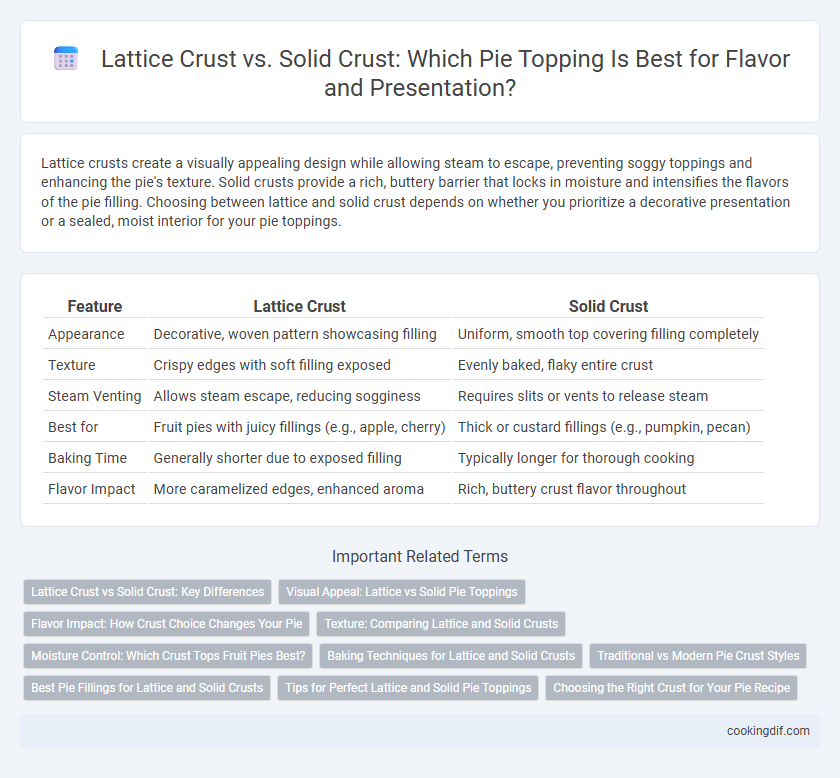 Lattice Crust vs. Solid Crust: Which Pie Topping Is Best for Flavor and Presentation?

Lattice crusts create a visually appealing design while allowing steam to escape, preventing soggy toppings and enhancing the pie's texture. Solid crusts provide a rich, buttery barrier that locks in moisture and intensifies the flavors of the pie filling. Choosing between lattice and solid crust depends on whether you prioritize a decorative presentation or a sealed, moist interior for your pie toppings.

| Feature | Lattice Crust | Solid Crust |
|---|---|---|
| Appearance | Decorative, woven pattern showcasing filling | Uniform, smooth top covering filling completely |
| Texture | Crispy edges with soft filling exposed | Evenly baked, flaky entire crust |
| Steam Venting | Allows steam escape, reducing sogginess | Requires slits or vents to release steam |
| Best for | Fruit pies with juicy fillings (e.g., apple, cherry) | Thick or custard fillings (e.g., pumpkin, pecan) |
| Baking Time | Generally shorter due to exposed filling | Typically longer for thorough cooking |
| Flavor Impact | More caramelized edges, enhanced aroma | Rich, buttery crust flavor throughout |

Important Related Terms

Lattice Crust vs Solid Crust: Key Differences
Visual Appeal: Lattice vs Solid Pie Toppings
Flavor Impact: How Crust Choice Changes Your Pie
Texture: Comparing Lattice and Solid Crusts
Moisture Control: Which Crust Tops Fruit Pies Best?
Baking Techniques for Lattice and Solid Crusts
Traditional vs Modern Pie Crust Styles
Best Pie Fillings for Lattice and Solid Crusts
Tips for Perfect Lattice and Solid Pie Toppings
Choosing the Right Crust for Your Pie Recipe

cookingdif.com