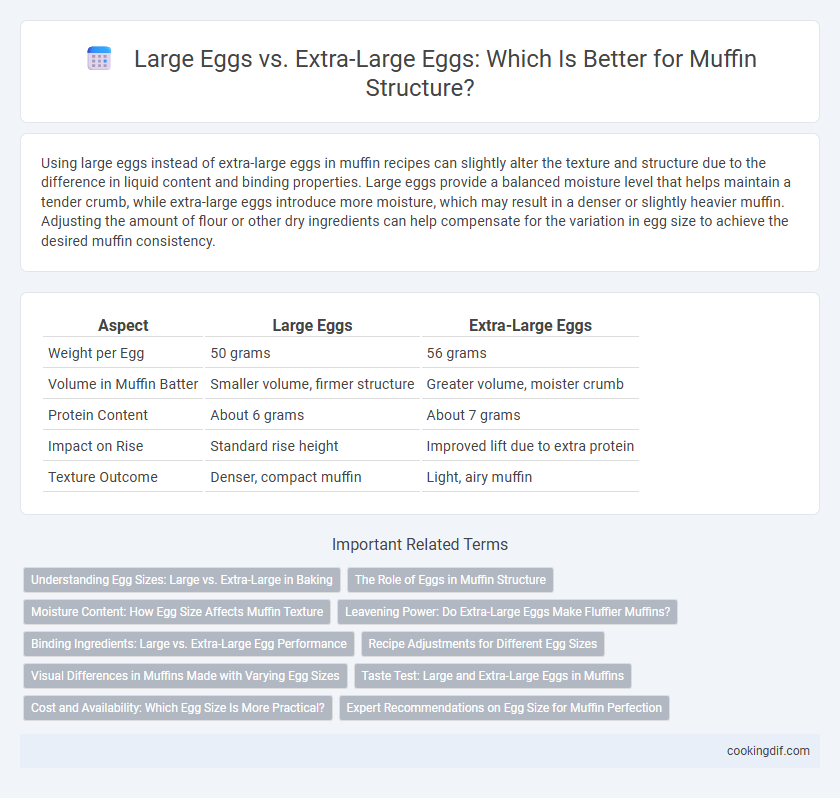 Large Eggs vs. Extra-Large Eggs: Which Is Better for Muffin Structure?

Using large eggs instead of extra-large eggs in muffin recipes can slightly alter the texture and structure due to the difference in liquid content and binding properties. Large eggs provide a balanced moisture level that helps maintain a tender crumb, while extra-large eggs introduce more moisture, which may result in a denser or slightly heavier muffin. Adjusting the amount of flour or other dry ingredients can help compensate for the variation in egg size to achieve the desired muffin consistency.

| Aspect | Large Eggs | Extra-Large Eggs |
|---|---|---|
| Weight per Egg | 50 grams | 56 grams |
| Volume in Muffin Batter | Smaller volume, firmer structure | Greater volume, moister crumb |
| Protein Content | About 6 grams | About 7 grams |
| Impact on Rise | Standard rise height | Improved lift due to extra protein |
| Texture Outcome | Denser, compact muffin | Light, airy muffin |

Important Related Terms

Understanding Egg Sizes: Large vs. Extra-Large in Baking

The Role of Eggs in Muffin Structure

Moisture Content: How Egg Size Affects Muffin Texture

Leavening Power: Do Extra-Large Eggs Make Fluffier Muffins?

Binding Ingredients: Large vs. Extra-Large Egg Performance

Recipe Adjustments for Different Egg Sizes

Visual Differences in Muffins Made with Varying Egg Sizes

Taste Test: Large and Extra-Large Eggs in Muffins

Cost and Availability: Which Egg Size Is More Practical?

Expert Recommendations on Egg Size for Muffin Perfection

cookingdif.com