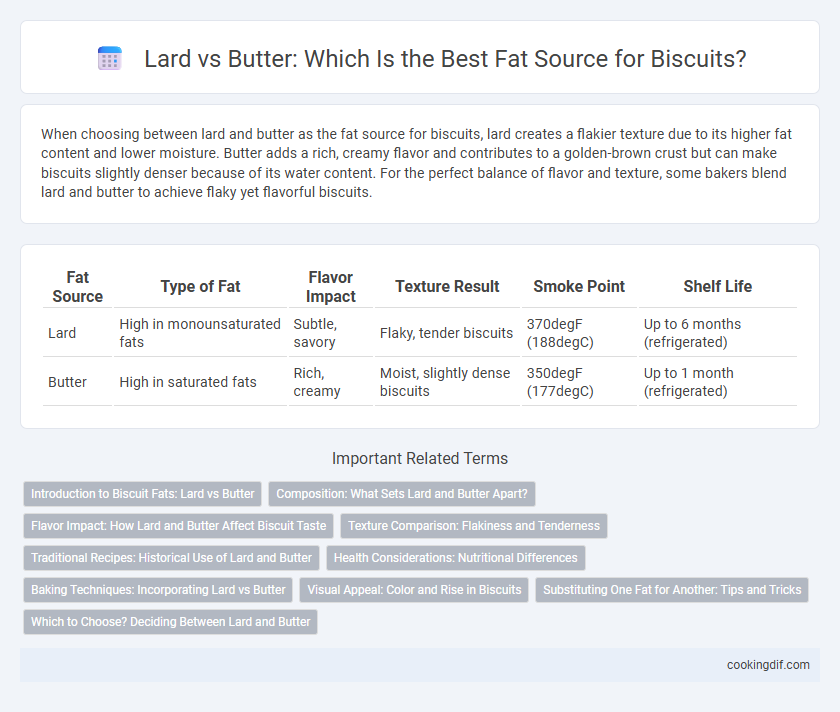 Lard vs Butter: Which Is the Best Fat Source for Biscuits?

When choosing between lard and butter as the fat source for biscuits, lard creates a flakier texture due to its higher fat content and lower moisture. Butter adds a rich, creamy flavor and contributes to a golden-brown crust but can make biscuits slightly denser because of its water content. For the perfect balance of flavor and texture, some bakers blend lard and butter to achieve flaky yet flavorful biscuits.

| Fat Source | Type of Fat | Flavor Impact | Texture Result | Smoke Point | Shelf Life |
|---|---|---|---|---|---|
| Lard | High in monounsaturated fats | Subtle, savory | Flaky, tender biscuits | 370degF (188degC) | Up to 6 months (refrigerated) |
| Butter | High in saturated fats | Rich, creamy | Moist, slightly dense biscuits | 350degF (177degC) | Up to 1 month (refrigerated) |

Important Related Terms

Introduction to Biscuit Fats: Lard vs Butter
Composition: What Sets Lard and Butter Apart?
Flavor Impact: How Lard and Butter Affect Biscuit Taste
Texture Comparison: Flakiness and Tenderness
Traditional Recipes: Historical Use of Lard and Butter
Health Considerations: Nutritional Differences
Baking Techniques: Incorporating Lard vs Butter
Visual Appeal: Color and Rise in Biscuits
Substituting One Fat for Another: Tips and Tricks
Which to Choose? Deciding Between Lard and Butter

cookingdif.com