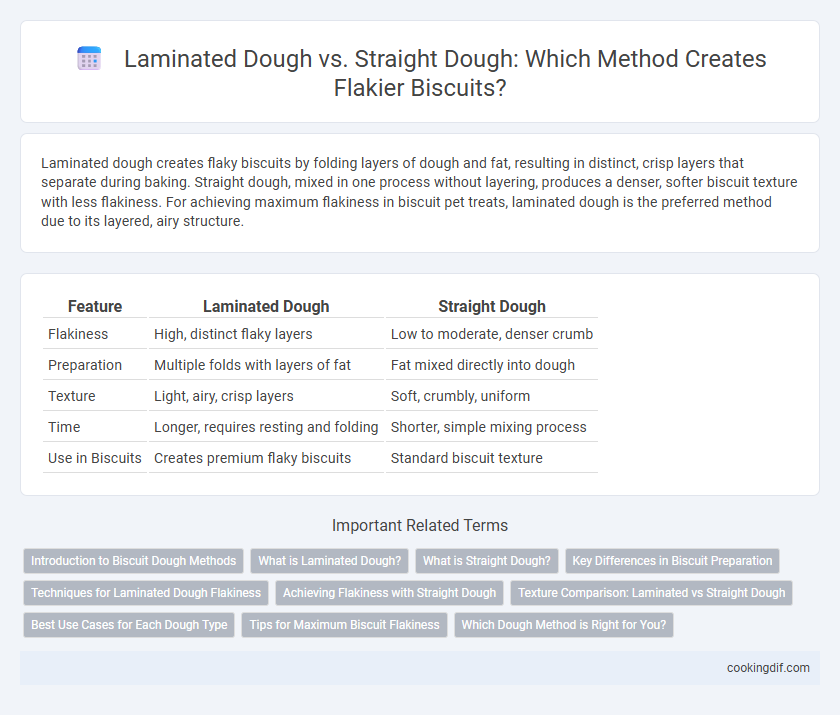 Laminated Dough vs. Straight Dough: Which Method Creates Flakier Biscuits?

Laminated dough creates flaky biscuits by folding layers of dough and fat, resulting in distinct, crisp layers that separate during baking. Straight dough, mixed in one process without layering, produces a denser, softer biscuit texture with less flakiness. For achieving maximum flakiness in biscuit pet treats, laminated dough is the preferred method due to its layered, airy structure.

| Feature | Laminated Dough | Straight Dough |
|---|---|---|
| Flakiness | High, distinct flaky layers | Low to moderate, denser crumb |
| Preparation | Multiple folds with layers of fat | Fat mixed directly into dough |
| Texture | Light, airy, crisp layers | Soft, crumbly, uniform |
| Time | Longer, requires resting and folding | Shorter, simple mixing process |
| Use in Biscuits | Creates premium flaky biscuits | Standard biscuit texture |

Important Related Terms

Introduction to Biscuit Dough Methods
What is Laminated Dough?
What is Straight Dough?
Key Differences in Biscuit Preparation
Techniques for Laminated Dough Flakiness
Achieving Flakiness with Straight Dough
Texture Comparison: Laminated vs Straight Dough
Best Use Cases for Each Dough Type
Tips for Maximum Biscuit Flakiness
Which Dough Method is Right for You?

cookingdif.com