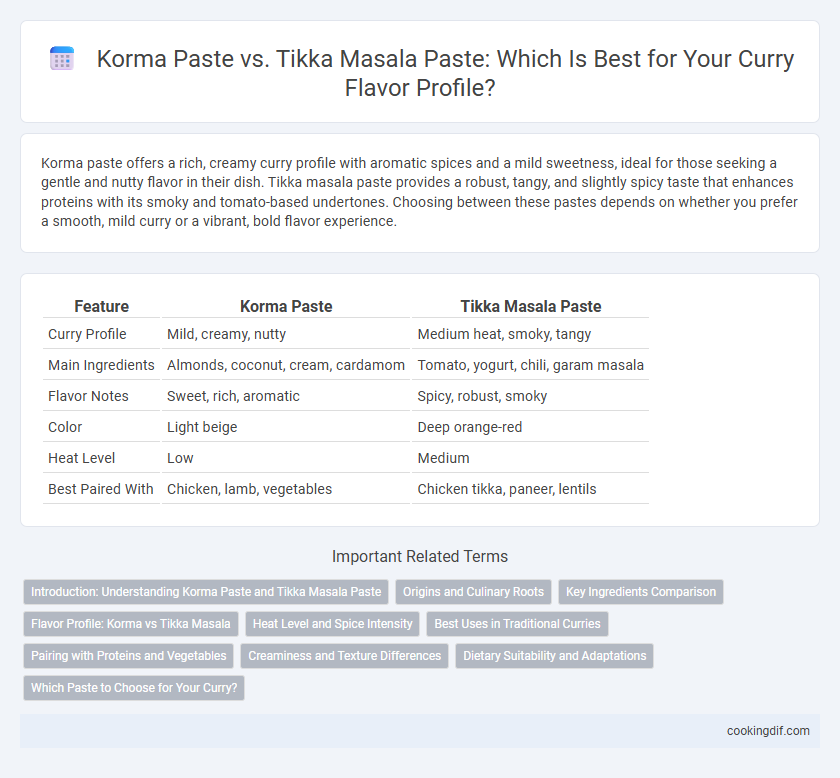 Korma Paste vs. Tikka Masala Paste: Which Is Best for Your Curry Flavor Profile?

Korma paste offers a rich, creamy curry profile with aromatic spices and a mild sweetness, ideal for those seeking a gentle and nutty flavor in their dish. Tikka masala paste provides a robust, tangy, and slightly spicy taste that enhances proteins with its smoky and tomato-based undertones. Choosing between these pastes depends on whether you prefer a smooth, mild curry or a vibrant, bold flavor experience.

| Feature | Korma Paste | Tikka Masala Paste |
|---|---|---|
| Curry Profile | Mild, creamy, nutty | Medium heat, smoky, tangy |
| Main Ingredients | Almonds, coconut, cream, cardamom | Tomato, yogurt, chili, garam masala |
| Flavor Notes | Sweet, rich, aromatic | Spicy, robust, smoky |
| Color | Light beige | Deep orange-red |
| Heat Level | Low | Medium |
| Best Paired With | Chicken, lamb, vegetables | Chicken tikka, paneer, lentils |

Important Related Terms

Introduction: Understanding Korma Paste and Tikka Masala Paste
Origins and Culinary Roots
Key Ingredients Comparison
Flavor Profile: Korma vs Tikka Masala
Heat Level and Spice Intensity
Best Uses in Traditional Curries
Pairing with Proteins and Vegetables
Creaminess and Texture Differences
Dietary Suitability and Adaptations
Which Paste to Choose for Your Curry?

cookingdif.com