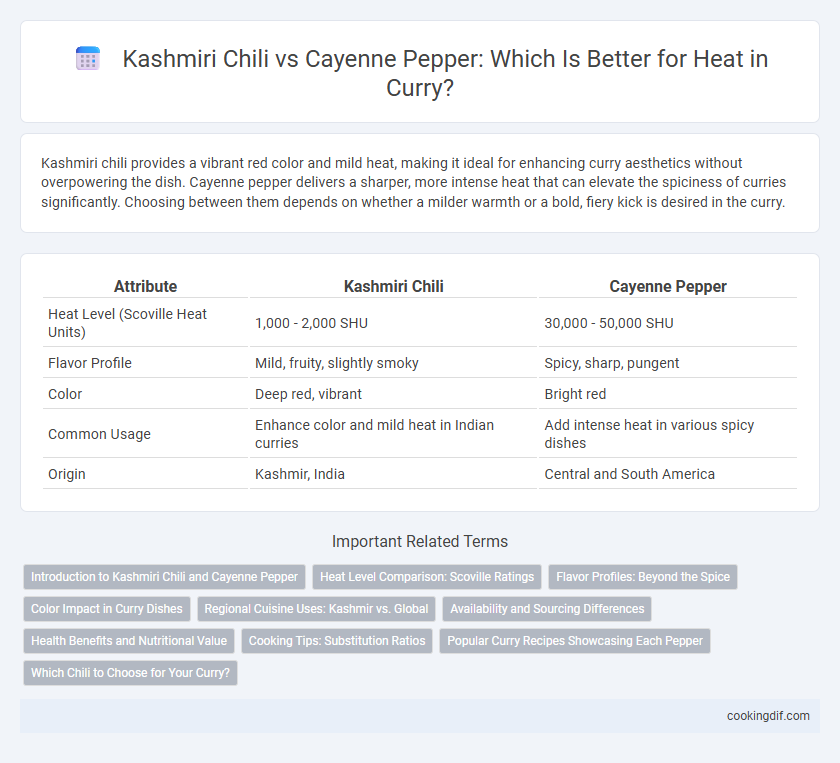 Kashmiri Chili vs Cayenne Pepper: Which Is Better for Heat in Curry?

Kashmiri chili provides a vibrant red color and mild heat, making it ideal for enhancing curry aesthetics without overpowering the dish. Cayenne pepper delivers a sharper, more intense heat that can elevate the spiciness of curries significantly. Choosing between them depends on whether a milder warmth or a bold, fiery kick is desired in the curry.

| Attribute | Kashmiri Chili | Cayenne Pepper |
|---|---|---|
| Heat Level (Scoville Heat Units) | 1,000 - 2,000 SHU | 30,000 - 50,000 SHU |
| Flavor Profile | Mild, fruity, slightly smoky | Spicy, sharp, pungent |
| Color | Deep red, vibrant | Bright red |
| Common Usage | Enhance color and mild heat in Indian curries | Add intense heat in various spicy dishes |
| Origin | Kashmir, India | Central and South America |

Important Related Terms

Introduction to Kashmiri Chili and Cayenne Pepper
Heat Level Comparison: Scoville Ratings
Flavor Profiles: Beyond the Spice
Color Impact in Curry Dishes
Regional Cuisine Uses: Kashmir vs. Global
Availability and Sourcing Differences
Health Benefits and Nutritional Value
Cooking Tips: Substitution Ratios
Popular Curry Recipes Showcasing Each Pepper
Which Chili to Choose for Your Curry?

cookingdif.com