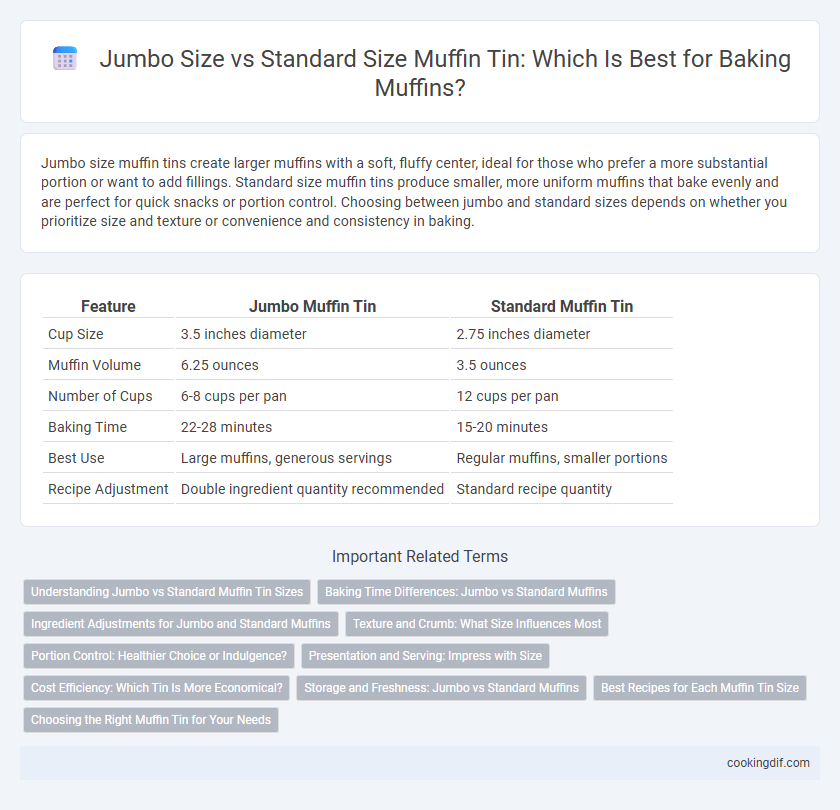 Jumbo Size vs Standard Size Muffin Tin: Which Is Best for Baking Muffins?

Jumbo size muffin tins create larger muffins with a soft, fluffy center, ideal for those who prefer a more substantial portion or want to add fillings. Standard size muffin tins produce smaller, more uniform muffins that bake evenly and are perfect for quick snacks or portion control. Choosing between jumbo and standard sizes depends on whether you prioritize size and texture or convenience and consistency in baking.

| Feature | Jumbo Muffin Tin | Standard Muffin Tin |
|---|---|---|
| Cup Size | 3.5 inches diameter | 2.75 inches diameter |
| Muffin Volume | 6.25 ounces | 3.5 ounces |
| Number of Cups | 6-8 cups per pan | 12 cups per pan |
| Baking Time | 22-28 minutes | 15-20 minutes |
| Best Use | Large muffins, generous servings | Regular muffins, smaller portions |
| Recipe Adjustment | Double ingredient quantity recommended | Standard recipe quantity |

Important Related Terms

Understanding Jumbo vs Standard Muffin Tin Sizes
Baking Time Differences: Jumbo vs Standard Muffins
Ingredient Adjustments for Jumbo and Standard Muffins
Texture and Crumb: What Size Influences Most
Portion Control: Healthier Choice or Indulgence?
Presentation and Serving: Impress with Size
Cost Efficiency: Which Tin Is More Economical?
Storage and Freshness: Jumbo vs Standard Muffins
Best Recipes for Each Muffin Tin Size
Choosing the Right Muffin Tin for Your Needs

cookingdif.com