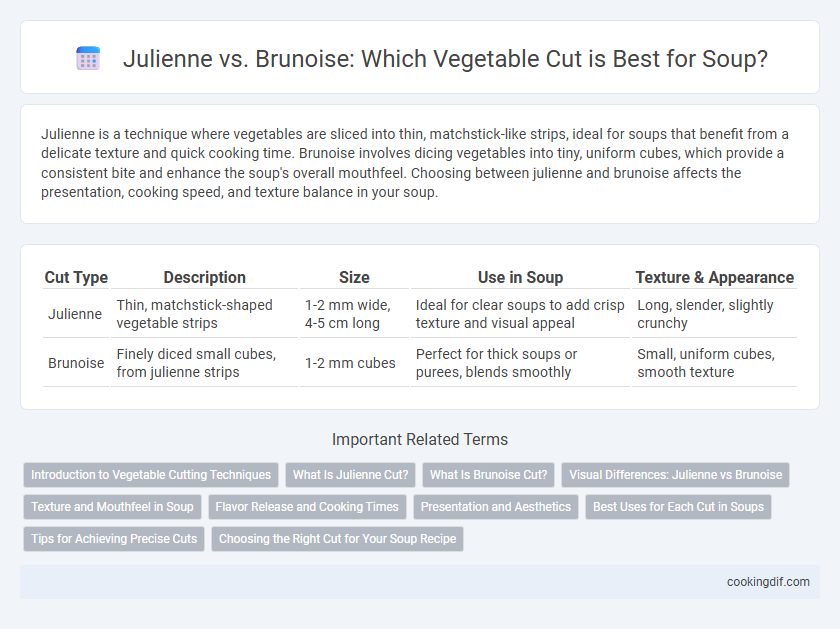 Julienne vs. Brunoise: Which Vegetable Cut is Best for Soup?

Julienne is a technique where vegetables are sliced into thin, matchstick-like strips, ideal for soups that benefit from a delicate texture and quick cooking time. Brunoise involves dicing vegetables into tiny, uniform cubes, which provide a consistent bite and enhance the soup's overall mouthfeel. Choosing between julienne and brunoise affects the presentation, cooking speed, and texture balance in your soup.

| Cut Type | Description | Size | Use in Soup | Texture & Appearance |
|---|---|---|---|---|
| Julienne | Thin, matchstick-shaped vegetable strips | 1-2 mm wide, 4-5 cm long | Ideal for clear soups to add crisp texture and visual appeal | Long, slender, slightly crunchy |
| Brunoise | Finely diced small cubes, from julienne strips | 1-2 mm cubes | Perfect for thick soups or purees, blends smoothly | Small, uniform cubes, smooth texture |

Important Related Terms

Introduction to Vegetable Cutting Techniques
What Is Julienne Cut?
What Is Brunoise Cut?
Visual Differences: Julienne vs Brunoise
Texture and Mouthfeel in Soup
Flavor Release and Cooking Times
Presentation and Aesthetics
Best Uses for Each Cut in Soups
Tips for Achieving Precise Cuts
Choosing the Right Cut for Your Soup Recipe

cookingdif.com