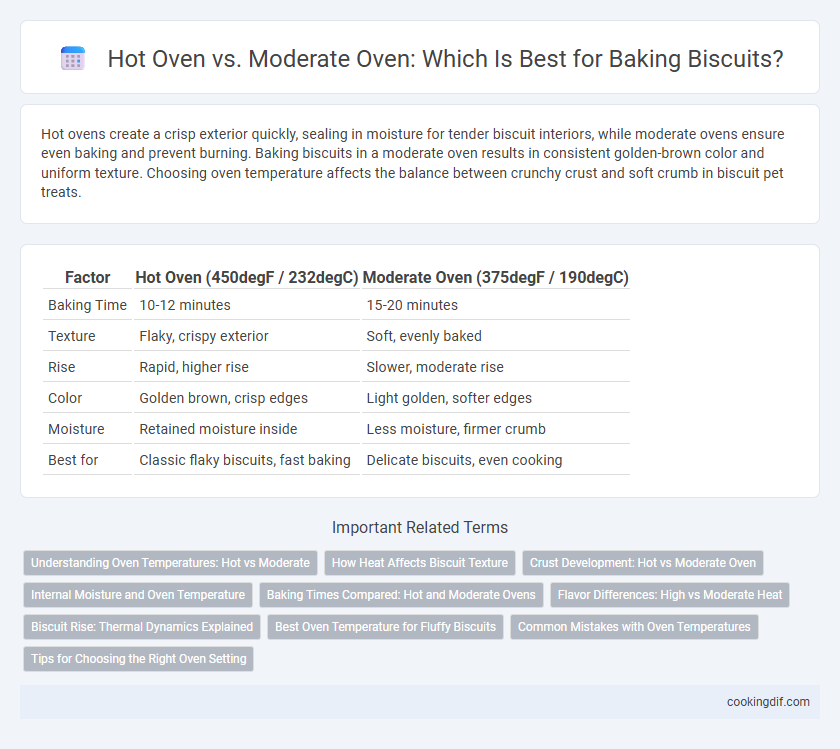 Hot Oven vs. Moderate Oven: Which Is Best for Baking Biscuits?

Hot ovens create a crisp exterior quickly, sealing in moisture for tender biscuit interiors, while moderate ovens ensure even baking and prevent burning. Baking biscuits in a moderate oven results in consistent golden-brown color and uniform texture. Choosing oven temperature affects the balance between crunchy crust and soft crumb in biscuit pet treats.

| Factor | Hot Oven (450degF / 232degC) | Moderate Oven (375degF / 190degC) |
|---|---|---|
| Baking Time | 10-12 minutes | 15-20 minutes |
| Texture | Flaky, crispy exterior | Soft, evenly baked |
| Rise | Rapid, higher rise | Slower, moderate rise |
| Color | Golden brown, crisp edges | Light golden, softer edges |
| Moisture | Retained moisture inside | Less moisture, firmer crumb |
| Best for | Classic flaky biscuits, fast baking | Delicate biscuits, even cooking |

Important Related Terms

Understanding Oven Temperatures: Hot vs Moderate
How Heat Affects Biscuit Texture
Crust Development: Hot vs Moderate Oven
Internal Moisture and Oven Temperature
Baking Times Compared: Hot and Moderate Ovens
Flavor Differences: High vs Moderate Heat
Biscuit Rise: Thermal Dynamics Explained
Best Oven Temperature for Fluffy Biscuits
Common Mistakes with Oven Temperatures
Tips for Choosing the Right Oven Setting

cookingdif.com