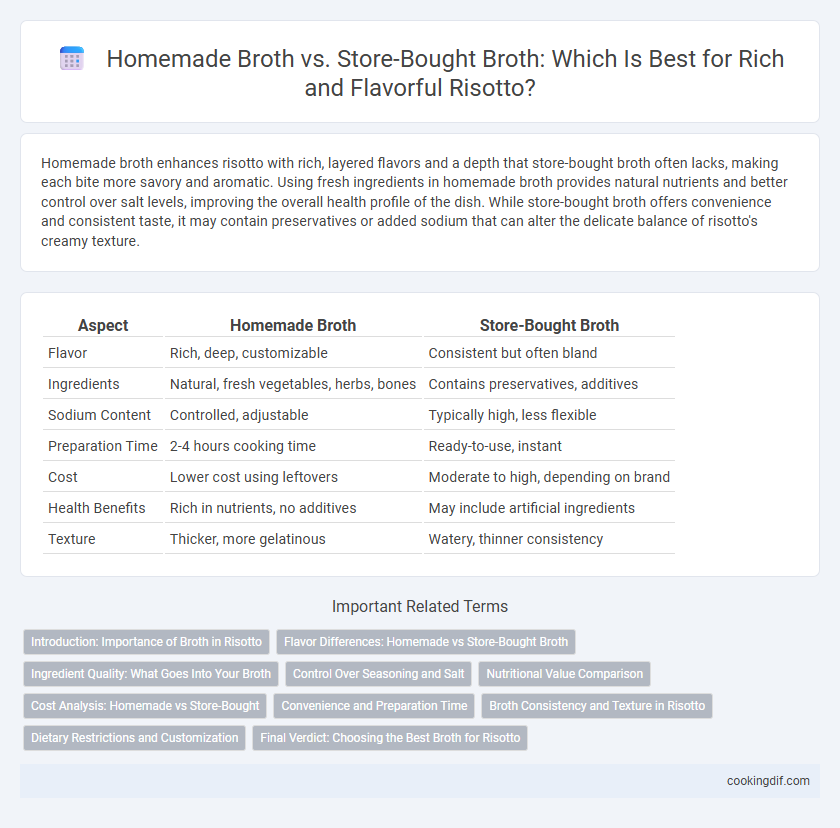 Homemade Broth vs. Store-Bought Broth: Which Is Best for Rich and Flavorful Risotto?

Homemade broth enhances risotto with rich, layered flavors and a depth that store-bought broth often lacks, making each bite more savory and aromatic. Using fresh ingredients in homemade broth provides natural nutrients and better control over salt levels, improving the overall health profile of the dish. While store-bought broth offers convenience and consistent taste, it may contain preservatives or added sodium that can alter the delicate balance of risotto's creamy texture.

| Aspect | Homemade Broth | Store-Bought Broth |
|---|---|---|
| Flavor | Rich, deep, customizable | Consistent but often bland |
| Ingredients | Natural, fresh vegetables, herbs, bones | Contains preservatives, additives |
| Sodium Content | Controlled, adjustable | Typically high, less flexible |
| Preparation Time | 2-4 hours cooking time | Ready-to-use, instant |
| Cost | Lower cost using leftovers | Moderate to high, depending on brand |
| Health Benefits | Rich in nutrients, no additives | May include artificial ingredients |
| Texture | Thicker, more gelatinous | Watery, thinner consistency |

Important Related Terms

Introduction: Importance of Broth in Risotto
Flavor Differences: Homemade vs Store-Bought Broth
Ingredient Quality: What Goes Into Your Broth
Control Over Seasoning and Salt
Nutritional Value Comparison
Cost Analysis: Homemade vs Store-Bought
Convenience and Preparation Time
Broth Consistency and Texture in Risotto
Dietary Restrictions and Customization
Final Verdict: Choosing the Best Broth for Risotto

cookingdif.com