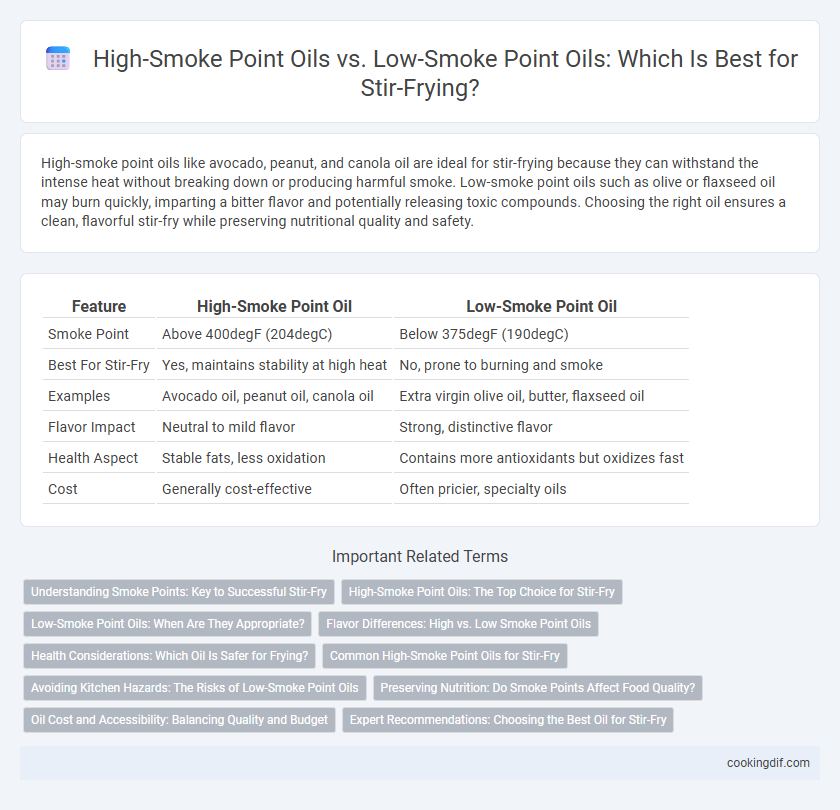 High-Smoke Point Oils vs. Low-Smoke Point Oils: Which Is Best for Stir-Frying?

High-smoke point oils like avocado, peanut, and canola oil are ideal for stir-frying because they can withstand the intense heat without breaking down or producing harmful smoke. Low-smoke point oils such as olive or flaxseed oil may burn quickly, imparting a bitter flavor and potentially releasing toxic compounds. Choosing the right oil ensures a clean, flavorful stir-fry while preserving nutritional quality and safety.

| Feature | High-Smoke Point Oil | Low-Smoke Point Oil |
|---|---|---|
| Smoke Point | Above 400degF (204degC) | Below 375degF (190degC) |
| Best For Stir-Fry | Yes, maintains stability at high heat | No, prone to burning and smoke |
| Examples | Avocado oil, peanut oil, canola oil | Extra virgin olive oil, butter, flaxseed oil |
| Flavor Impact | Neutral to mild flavor | Strong, distinctive flavor |
| Health Aspect | Stable fats, less oxidation | Contains more antioxidants but oxidizes fast |
| Cost | Generally cost-effective | Often pricier, specialty oils |

Important Related Terms

Understanding Smoke Points: Key to Successful Stir-Fry
High-Smoke Point Oils: The Top Choice for Stir-Fry
Low-Smoke Point Oils: When Are They Appropriate?
Flavor Differences: High vs. Low Smoke Point Oils
Health Considerations: Which Oil Is Safer for Frying?
Common High-Smoke Point Oils for Stir-Fry
Avoiding Kitchen Hazards: The Risks of Low-Smoke Point Oils
Preserving Nutrition: Do Smoke Points Affect Food Quality?
Oil Cost and Accessibility: Balancing Quality and Budget
Expert Recommendations: Choosing the Best Oil for Stir-Fry

cookingdif.com