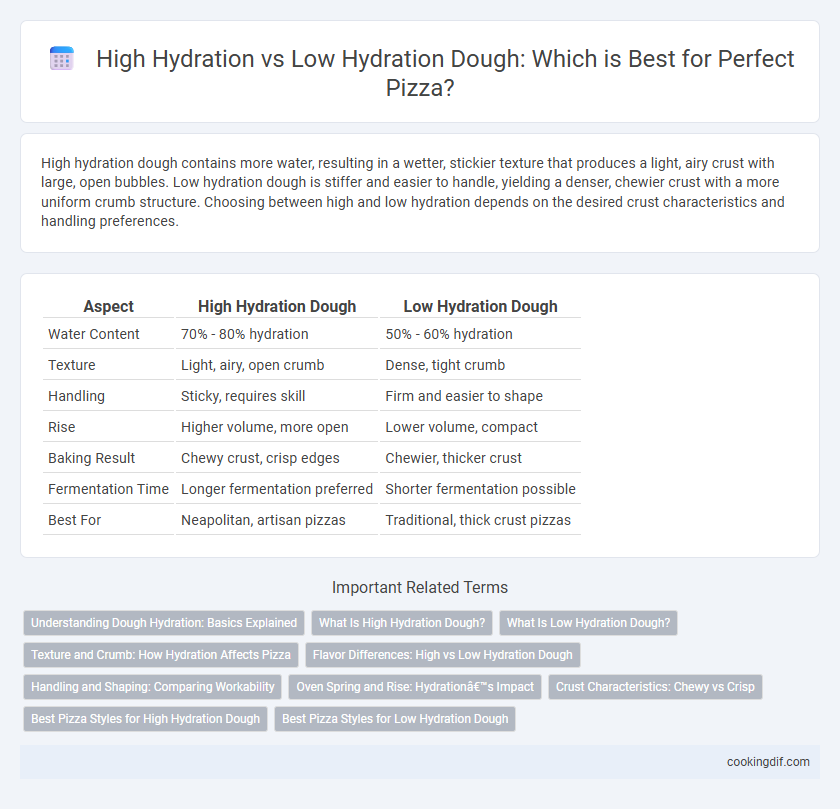 High Hydration vs Low Hydration Dough: Which is Best for Perfect Pizza?

High hydration dough contains more water, resulting in a wetter, stickier texture that produces a light, airy crust with large, open bubbles. Low hydration dough is stiffer and easier to handle, yielding a denser, chewier crust with a more uniform crumb structure. Choosing between high and low hydration depends on the desired crust characteristics and handling preferences.

| Aspect | High Hydration Dough | Low Hydration Dough |
|---|---|---|
| Water Content | 70% - 80% hydration | 50% - 60% hydration |
| Texture | Light, airy, open crumb | Dense, tight crumb |
| Handling | Sticky, requires skill | Firm and easier to shape |
| Rise | Higher volume, more open | Lower volume, compact |
| Baking Result | Chewy crust, crisp edges | Chewier, thicker crust |
| Fermentation Time | Longer fermentation preferred | Shorter fermentation possible |
| Best For | Neapolitan, artisan pizzas | Traditional, thick crust pizzas |

Important Related Terms

Understanding Dough Hydration: Basics Explained
What Is High Hydration Dough?
What Is Low Hydration Dough?
Texture and Crumb: How Hydration Affects Pizza
Flavor Differences: High vs Low Hydration Dough
Handling and Shaping: Comparing Workability
Oven Spring and Rise: Hydrationâ€™s Impact
Crust Characteristics: Chewy vs Crisp
Best Pizza Styles for High Hydration Dough
Best Pizza Styles for Low Hydration Dough

cookingdif.com