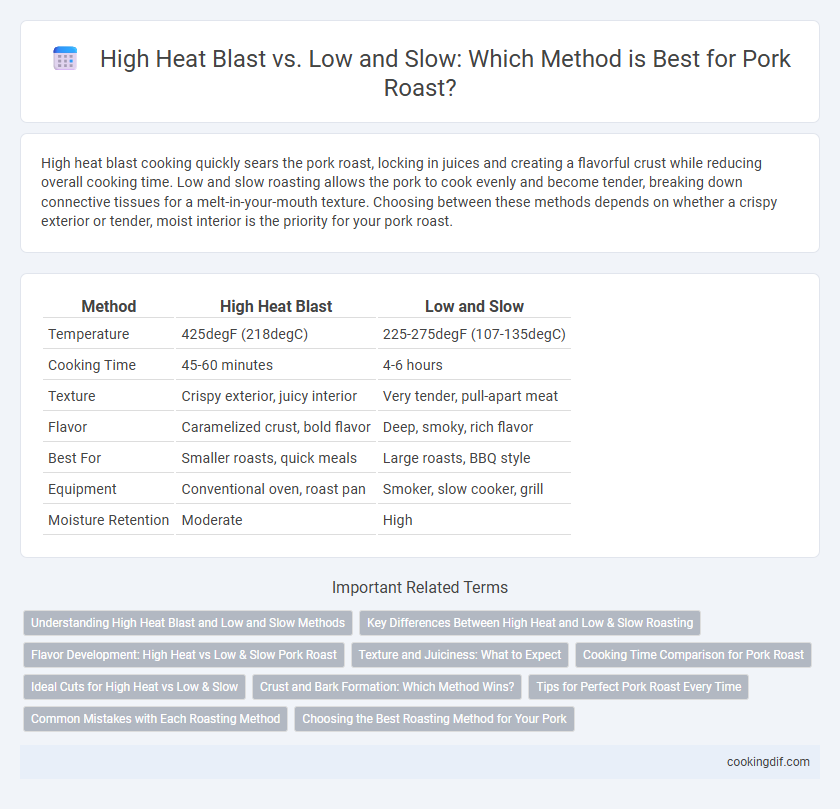 High Heat Blast vs. Low and Slow: Which Method is Best for Pork Roast?

High heat blast cooking quickly sears the pork roast, locking in juices and creating a flavorful crust while reducing overall cooking time. Low and slow roasting allows the pork to cook evenly and become tender, breaking down connective tissues for a melt-in-your-mouth texture. Choosing between these methods depends on whether a crispy exterior or tender, moist interior is the priority for your pork roast.

| Method | High Heat Blast | Low and Slow |
|---|---|---|
| Temperature | 425degF (218degC) | 225-275degF (107-135degC) |
| Cooking Time | 45-60 minutes | 4-6 hours |
| Texture | Crispy exterior, juicy interior | Very tender, pull-apart meat |
| Flavor | Caramelized crust, bold flavor | Deep, smoky, rich flavor |
| Best For | Smaller roasts, quick meals | Large roasts, BBQ style |
| Equipment | Conventional oven, roast pan | Smoker, slow cooker, grill |
| Moisture Retention | Moderate | High |

Important Related Terms

Understanding High Heat Blast and Low and Slow Methods
Key Differences Between High Heat and Low & Slow Roasting
Flavor Development: High Heat vs Low & Slow Pork Roast
Texture and Juiciness: What to Expect
Cooking Time Comparison for Pork Roast
Ideal Cuts for High Heat vs Low & Slow
Crust and Bark Formation: Which Method Wins?
Tips for Perfect Pork Roast Every Time
Common Mistakes with Each Roasting Method
Choosing the Best Roasting Method for Your Pork

cookingdif.com