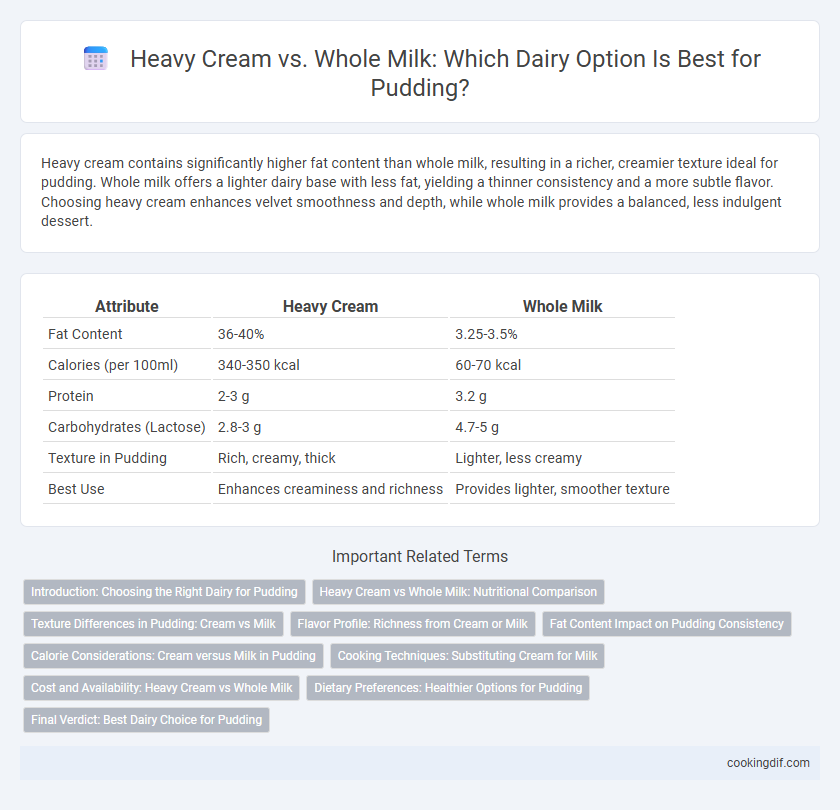 Heavy Cream vs. Whole Milk: Which Dairy Option Is Best for Pudding?

Heavy cream contains significantly higher fat content than whole milk, resulting in a richer, creamier texture ideal for pudding. Whole milk offers a lighter dairy base with less fat, yielding a thinner consistency and a more subtle flavor. Choosing heavy cream enhances velvet smoothness and depth, while whole milk provides a balanced, less indulgent dessert.

| Attribute | Heavy Cream | Whole Milk |
|---|---|---|
| Fat Content | 36-40% | 3.25-3.5% |
| Calories (per 100ml) | 340-350 kcal | 60-70 kcal |
| Protein | 2-3 g | 3.2 g |
| Carbohydrates (Lactose) | 2.8-3 g | 4.7-5 g |
| Texture in Pudding | Rich, creamy, thick | Lighter, less creamy |
| Best Use | Enhances creaminess and richness | Provides lighter, smoother texture |

Important Related Terms

Introduction: Choosing the Right Dairy for Pudding
Heavy Cream vs Whole Milk: Nutritional Comparison
Texture Differences in Pudding: Cream vs Milk
Flavor Profile: Richness from Cream or Milk
Fat Content Impact on Pudding Consistency
Calorie Considerations: Cream versus Milk in Pudding
Cooking Techniques: Substituting Cream for Milk
Cost and Availability: Heavy Cream vs Whole Milk
Dietary Preferences: Healthier Options for Pudding
Final Verdict: Best Dairy Choice for Pudding

cookingdif.com