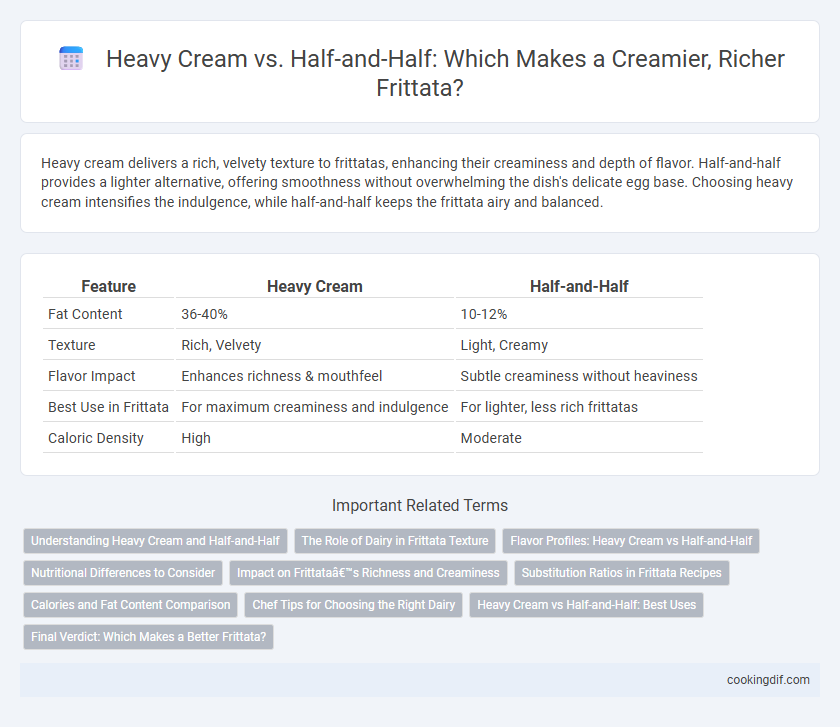 Heavy Cream vs. Half-and-Half: Which Makes a Creamier, Richer Frittata?

Heavy cream delivers a rich, velvety texture to frittatas, enhancing their creaminess and depth of flavor. Half-and-half provides a lighter alternative, offering smoothness without overwhelming the dish's delicate egg base. Choosing heavy cream intensifies the indulgence, while half-and-half keeps the frittata airy and balanced.

| Feature | Heavy Cream | Half-and-Half |
|---|---|---|
| Fat Content | 36-40% | 10-12% |
| Texture | Rich, Velvety | Light, Creamy |
| Flavor Impact | Enhances richness & mouthfeel | Subtle creaminess without heaviness |
| Best Use in Frittata | For maximum creaminess and indulgence | For lighter, less rich frittatas |
| Caloric Density | High | Moderate |

Important Related Terms

Understanding Heavy Cream and Half-and-Half
The Role of Dairy in Frittata Texture
Flavor Profiles: Heavy Cream vs Half-and-Half
Nutritional Differences to Consider
Impact on Frittataâ€™s Richness and Creaminess
Substitution Ratios in Frittata Recipes
Calories and Fat Content Comparison
Chef Tips for Choosing the Right Dairy
Heavy Cream vs Half-and-Half: Best Uses
Final Verdict: Which Makes a Better Frittata?

cookingdif.com