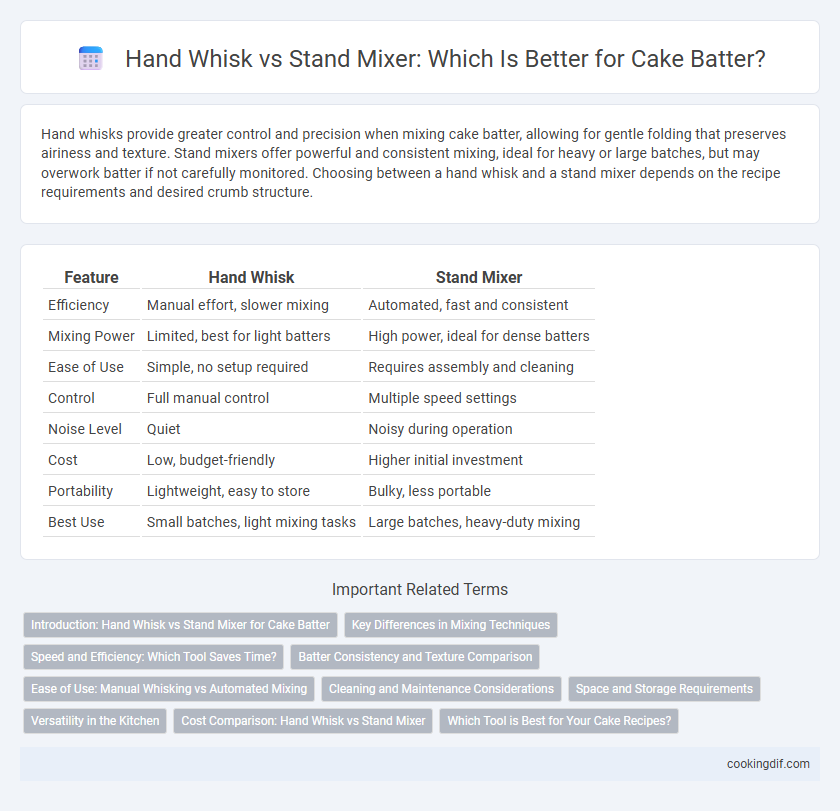 Hand Whisk vs Stand Mixer: Which Is Better for Cake Batter?

Hand whisks provide greater control and precision when mixing cake batter, allowing for gentle folding that preserves airiness and texture. Stand mixers offer powerful and consistent mixing, ideal for heavy or large batches, but may overwork batter if not carefully monitored. Choosing between a hand whisk and a stand mixer depends on the recipe requirements and desired crumb structure.

| Feature | Hand Whisk | Stand Mixer |
|---|---|---|
| Efficiency | Manual effort, slower mixing | Automated, fast and consistent |
| Mixing Power | Limited, best for light batters | High power, ideal for dense batters |
| Ease of Use | Simple, no setup required | Requires assembly and cleaning |
| Control | Full manual control | Multiple speed settings |
| Noise Level | Quiet | Noisy during operation |
| Cost | Low, budget-friendly | Higher initial investment |
| Portability | Lightweight, easy to store | Bulky, less portable |
| Best Use | Small batches, light mixing tasks | Large batches, heavy-duty mixing |

Important Related Terms

Introduction: Hand Whisk vs Stand Mixer for Cake Batter
Key Differences in Mixing Techniques
Speed and Efficiency: Which Tool Saves Time?
Batter Consistency and Texture Comparison
Ease of Use: Manual Whisking vs Automated Mixing
Cleaning and Maintenance Considerations
Space and Storage Requirements
Versatility in the Kitchen
Cost Comparison: Hand Whisk vs Stand Mixer
Which Tool is Best for Your Cake Recipes?

cookingdif.com