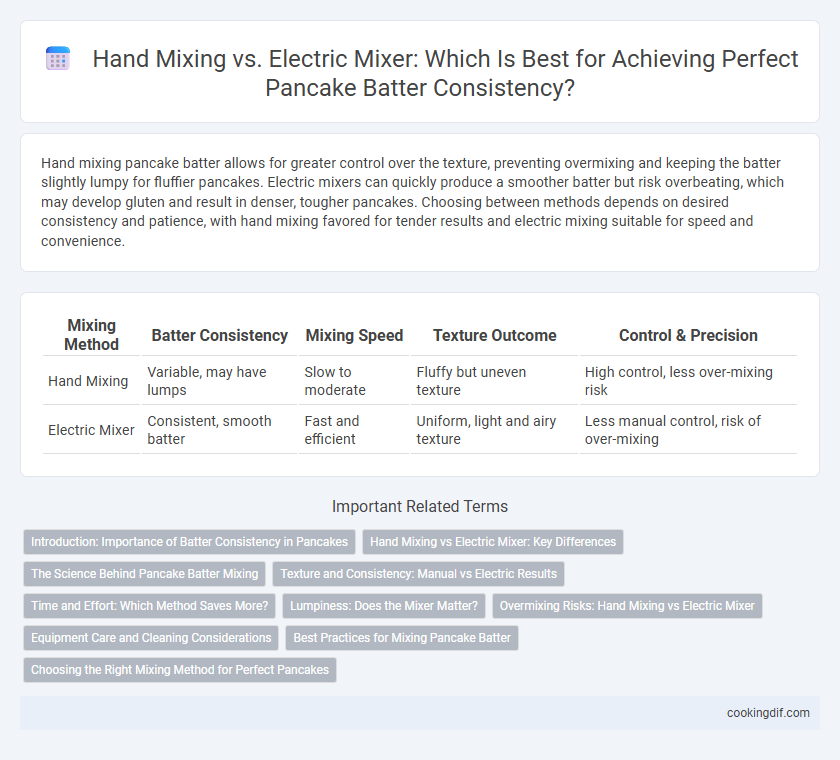 Hand Mixing vs. Electric Mixer: Which Is Best for Achieving Perfect Pancake Batter Consistency?

Hand mixing pancake batter allows for greater control over the texture, preventing overmixing and keeping the batter slightly lumpy for fluffier pancakes. Electric mixers can quickly produce a smoother batter but risk overbeating, which may develop gluten and result in denser, tougher pancakes. Choosing between methods depends on desired consistency and patience, with hand mixing favored for tender results and electric mixing suitable for speed and convenience.

| Mixing Method | Batter Consistency | Mixing Speed | Texture Outcome | Control & Precision |
|---|---|---|---|---|
| Hand Mixing | Variable, may have lumps | Slow to moderate | Fluffy but uneven texture | High control, less over-mixing risk |
| Electric Mixer | Consistent, smooth batter | Fast and efficient | Uniform, light and airy texture | Less manual control, risk of over-mixing |

Important Related Terms

Introduction: Importance of Batter Consistency in Pancakes
Hand Mixing vs Electric Mixer: Key Differences
The Science Behind Pancake Batter Mixing
Texture and Consistency: Manual vs Electric Results
Time and Effort: Which Method Saves More?
Lumpiness: Does the Mixer Matter?
Overmixing Risks: Hand Mixing vs Electric Mixer
Equipment Care and Cleaning Considerations
Best Practices for Mixing Pancake Batter
Choosing the Right Mixing Method for Perfect Pancakes

cookingdif.com