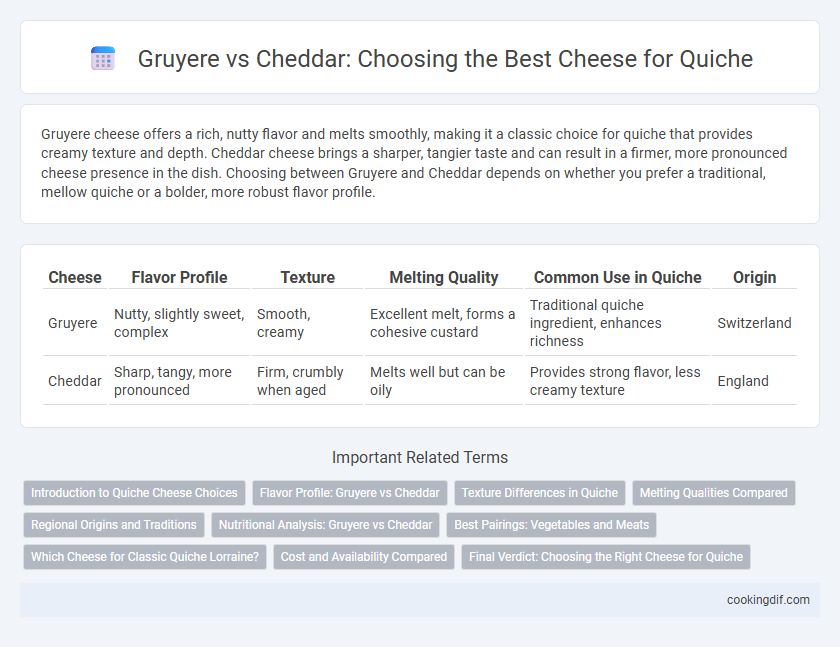 Gruyere vs Cheddar: Choosing the Best Cheese for Quiche

Gruyere cheese offers a rich, nutty flavor and melts smoothly, making it a classic choice for quiche that provides creamy texture and depth. Cheddar cheese brings a sharper, tangier taste and can result in a firmer, more pronounced cheese presence in the dish. Choosing between Gruyere and Cheddar depends on whether you prefer a traditional, mellow quiche or a bolder, more robust flavor profile.

| Cheese | Flavor Profile | Texture | Melting Quality | Common Use in Quiche | Origin |
|---|---|---|---|---|---|
| Gruyere | Nutty, slightly sweet, complex | Smooth, creamy | Excellent melt, forms a cohesive custard | Traditional quiche ingredient, enhances richness | Switzerland |
| Cheddar | Sharp, tangy, more pronounced | Firm, crumbly when aged | Melts well but can be oily | Provides strong flavor, less creamy texture | England |

Important Related Terms

Introduction to Quiche Cheese Choices
Flavor Profile: Gruyere vs Cheddar
Texture Differences in Quiche
Melting Qualities Compared
Regional Origins and Traditions
Nutritional Analysis: Gruyere vs Cheddar
Best Pairings: Vegetables and Meats
Which Cheese for Classic Quiche Lorraine?
Cost and Availability Compared
Final Verdict: Choosing the Right Cheese for Quiche

cookingdif.com