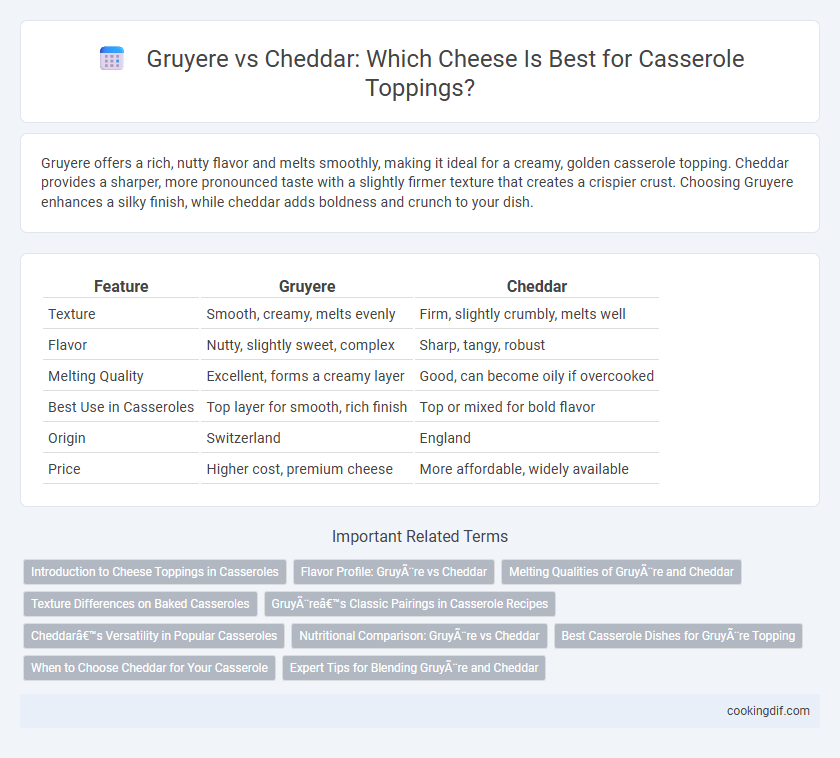 Gruyere vs Cheddar: Which Cheese Is Best for Casserole Toppings?

Gruyere offers a rich, nutty flavor and melts smoothly, making it ideal for a creamy, golden casserole topping. Cheddar provides a sharper, more pronounced taste with a slightly firmer texture that creates a crispier crust. Choosing Gruyere enhances a silky finish, while cheddar adds boldness and crunch to your dish.

| Feature | Gruyere | Cheddar |
|---|---|---|
| Texture | Smooth, creamy, melts evenly | Firm, slightly crumbly, melts well |
| Flavor | Nutty, slightly sweet, complex | Sharp, tangy, robust |
| Melting Quality | Excellent, forms a creamy layer | Good, can become oily if overcooked |
| Best Use in Casseroles | Top layer for smooth, rich finish | Top or mixed for bold flavor |
| Origin | Switzerland | England |
| Price | Higher cost, premium cheese | More affordable, widely available |

Important Related Terms

Introduction to Cheese Toppings in Casseroles
Flavor Profile: GruyÃ¨re vs Cheddar
Melting Qualities of GruyÃ¨re and Cheddar
Texture Differences on Baked Casseroles
GruyÃ¨reâ€™s Classic Pairings in Casserole Recipes
Cheddarâ€™s Versatility in Popular Casseroles
Nutritional Comparison: GruyÃ¨re vs Cheddar
Best Casserole Dishes for GruyÃ¨re Topping
When to Choose Cheddar for Your Casserole
Expert Tips for Blending GruyÃ¨re and Cheddar

cookingdif.com