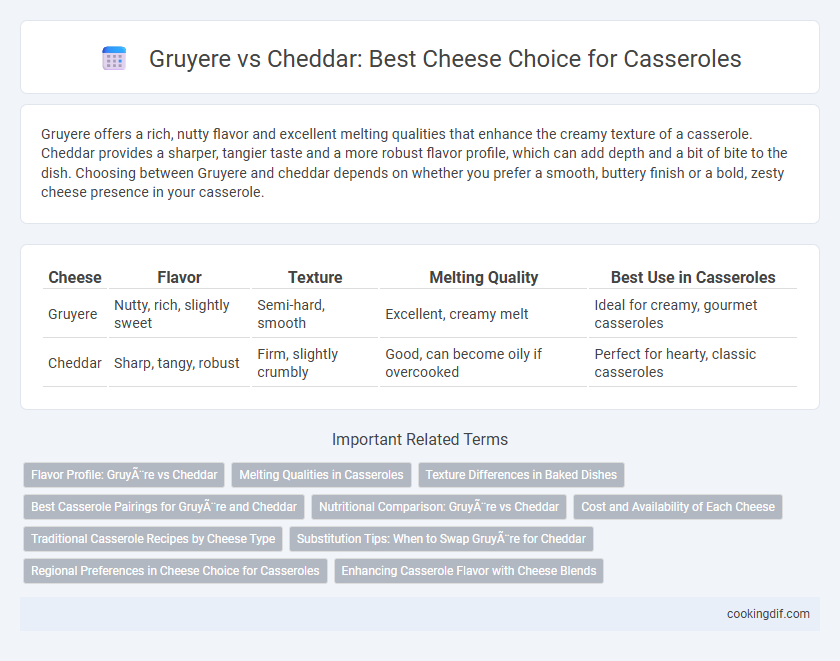 Gruyere vs Cheddar: Best Cheese Choice for Casseroles

Gruyere offers a rich, nutty flavor and excellent melting qualities that enhance the creamy texture of a casserole. Cheddar provides a sharper, tangier taste and a more robust flavor profile, which can add depth and a bit of bite to the dish. Choosing between Gruyere and cheddar depends on whether you prefer a smooth, buttery finish or a bold, zesty cheese presence in your casserole.

| Cheese | Flavor | Texture | Melting Quality | Best Use in Casseroles |
|---|---|---|---|---|
| Gruyere | Nutty, rich, slightly sweet | Semi-hard, smooth | Excellent, creamy melt | Ideal for creamy, gourmet casseroles |
| Cheddar | Sharp, tangy, robust | Firm, slightly crumbly | Good, can become oily if overcooked | Perfect for hearty, classic casseroles |

Important Related Terms

Flavor Profile: GruyÃ¨re vs Cheddar

Melting Qualities in Casseroles

Texture Differences in Baked Dishes

Best Casserole Pairings for GruyÃ¨re and Cheddar

Nutritional Comparison: GruyÃ¨re vs Cheddar

Cost and Availability of Each Cheese

Traditional Casserole Recipes by Cheese Type

Substitution Tips: When to Swap GruyÃ¨re for Cheddar

Regional Preferences in Cheese Choice for Casseroles

Enhancing Casserole Flavor with Cheese Blends

cookingdif.com