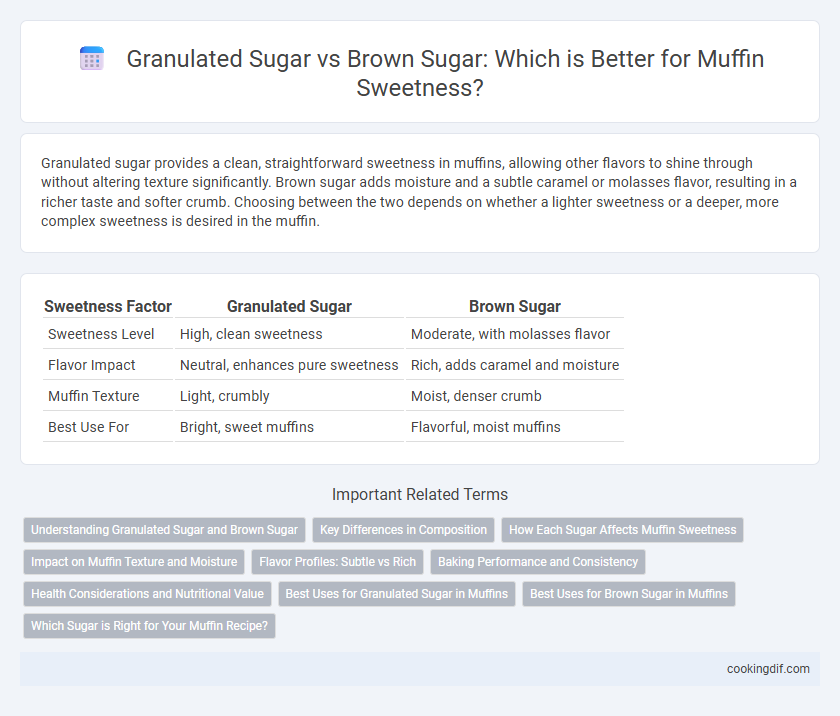 Granulated Sugar vs Brown Sugar: Which is Better for Muffin Sweetness?

Granulated sugar provides a clean, straightforward sweetness in muffins, allowing other flavors to shine through without altering texture significantly. Brown sugar adds moisture and a subtle caramel or molasses flavor, resulting in a richer taste and softer crumb. Choosing between the two depends on whether a lighter sweetness or a deeper, more complex sweetness is desired in the muffin.

| Sweetness Factor | Granulated Sugar | Brown Sugar |
|---|---|---|
| Sweetness Level | High, clean sweetness | Moderate, with molasses flavor |
| Flavor Impact | Neutral, enhances pure sweetness | Rich, adds caramel and moisture |
| Muffin Texture | Light, crumbly | Moist, denser crumb |
| Best Use For | Bright, sweet muffins | Flavorful, moist muffins |

Important Related Terms

Understanding Granulated Sugar and Brown Sugar
Key Differences in Composition
How Each Sugar Affects Muffin Sweetness
Impact on Muffin Texture and Moisture
Flavor Profiles: Subtle vs Rich
Baking Performance and Consistency
Health Considerations and Nutritional Value
Best Uses for Granulated Sugar in Muffins
Best Uses for Brown Sugar in Muffins
Which Sugar is Right for Your Muffin Recipe?

cookingdif.com