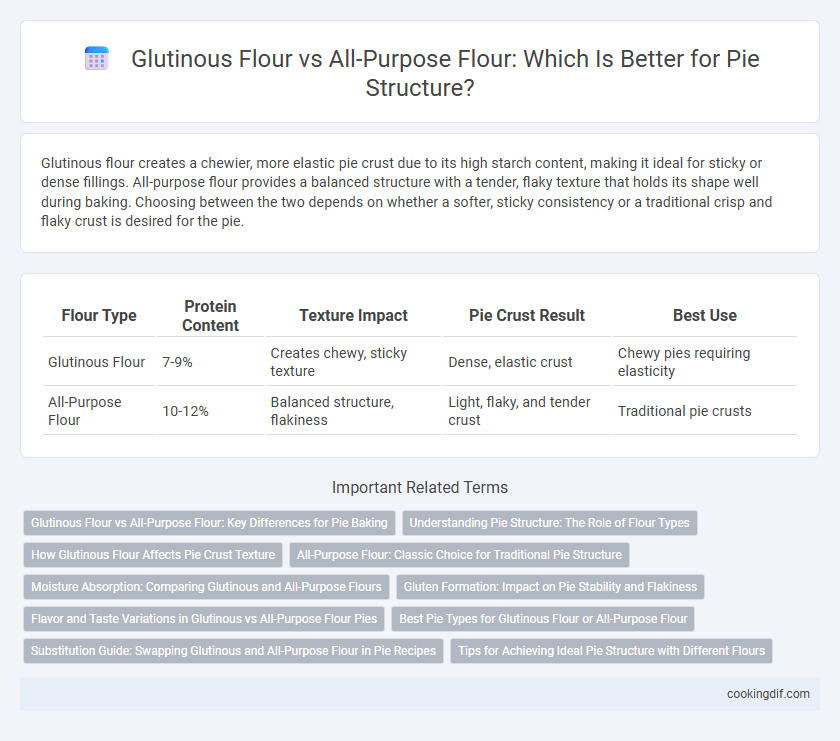 Glutinous Flour vs All-Purpose Flour: Which Is Better for Pie Structure?

Glutinous flour creates a chewier, more elastic pie crust due to its high starch content, making it ideal for sticky or dense fillings. All-purpose flour provides a balanced structure with a tender, flaky texture that holds its shape well during baking. Choosing between the two depends on whether a softer, sticky consistency or a traditional crisp and flaky crust is desired for the pie.

| Flour Type | Protein Content | Texture Impact | Pie Crust Result | Best Use |
|---|---|---|---|---|
| Glutinous Flour | 7-9% | Creates chewy, sticky texture | Dense, elastic crust | Chewy pies requiring elasticity |
| All-Purpose Flour | 10-12% | Balanced structure, flakiness | Light, flaky, and tender crust | Traditional pie crusts |

Important Related Terms

Glutinous Flour vs All-Purpose Flour: Key Differences for Pie Baking

Understanding Pie Structure: The Role of Flour Types

How Glutinous Flour Affects Pie Crust Texture

All-Purpose Flour: Classic Choice for Traditional Pie Structure

Moisture Absorption: Comparing Glutinous and All-Purpose Flours

Gluten Formation: Impact on Pie Stability and Flakiness

Flavor and Taste Variations in Glutinous vs All-Purpose Flour Pies

Best Pie Types for Glutinous Flour or All-Purpose Flour

Substitution Guide: Swapping Glutinous and All-Purpose Flour in Pie Recipes

Tips for Achieving Ideal Pie Structure with Different Flours

cookingdif.com