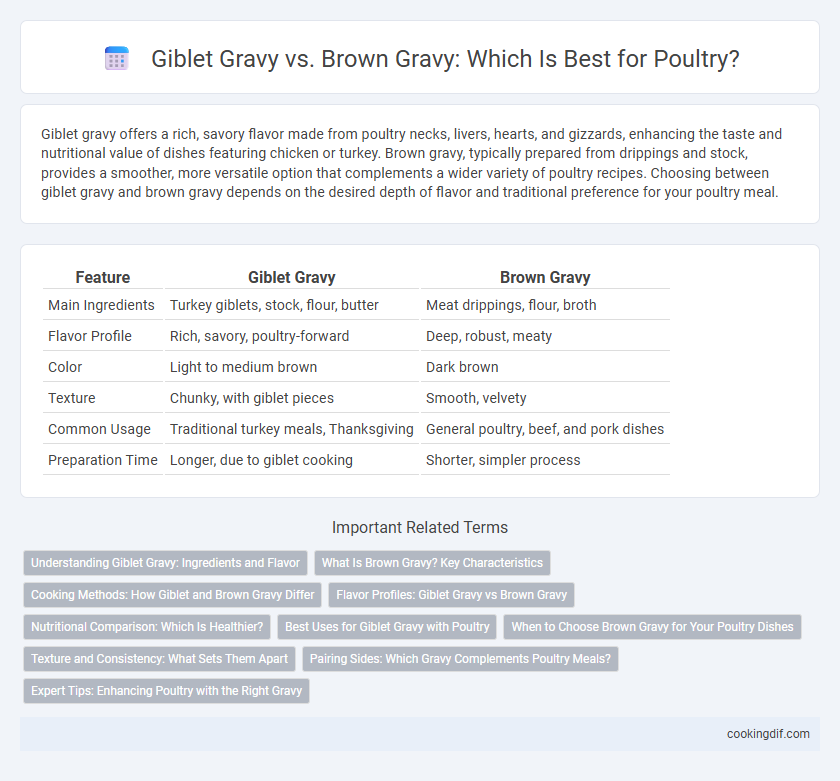 Giblet Gravy vs. Brown Gravy: Which Is Best for Poultry?

Giblet gravy offers a rich, savory flavor made from poultry necks, livers, hearts, and gizzards, enhancing the taste and nutritional value of dishes featuring chicken or turkey. Brown gravy, typically prepared from drippings and stock, provides a smoother, more versatile option that complements a wider variety of poultry recipes. Choosing between giblet gravy and brown gravy depends on the desired depth of flavor and traditional preference for your poultry meal.

| Feature | Giblet Gravy | Brown Gravy |
|---|---|---|
| Main Ingredients | Turkey giblets, stock, flour, butter | Meat drippings, flour, broth |
| Flavor Profile | Rich, savory, poultry-forward | Deep, robust, meaty |
| Color | Light to medium brown | Dark brown |
| Texture | Chunky, with giblet pieces | Smooth, velvety |
| Common Usage | Traditional turkey meals, Thanksgiving | General poultry, beef, and pork dishes |
| Preparation Time | Longer, due to giblet cooking | Shorter, simpler process |

Important Related Terms

Understanding Giblet Gravy: Ingredients and Flavor
What Is Brown Gravy? Key Characteristics
Cooking Methods: How Giblet and Brown Gravy Differ
Flavor Profiles: Giblet Gravy vs Brown Gravy
Nutritional Comparison: Which Is Healthier?
Best Uses for Giblet Gravy with Poultry
When to Choose Brown Gravy for Your Poultry Dishes
Texture and Consistency: What Sets Them Apart
Pairing Sides: Which Gravy Complements Poultry Meals?
Expert Tips: Enhancing Poultry with the Right Gravy

cookingdif.com