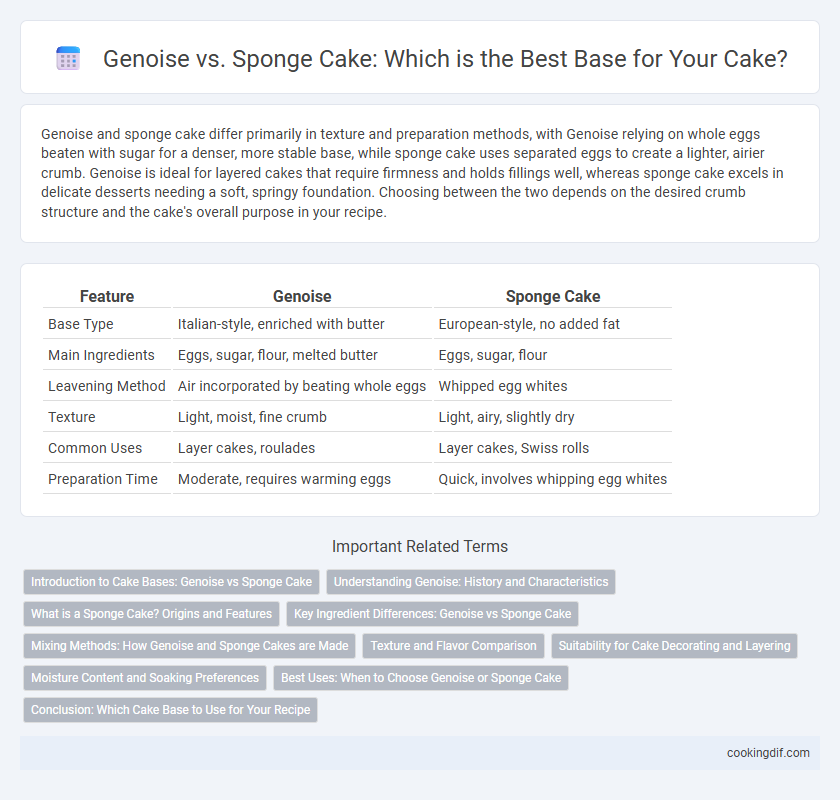 Genoise vs. Sponge Cake: Which is the Best Base for Your Cake?

Genoise and sponge cake differ primarily in texture and preparation methods, with Genoise relying on whole eggs beaten with sugar for a denser, more stable base, while sponge cake uses separated eggs to create a lighter, airier crumb. Genoise is ideal for layered cakes that require firmness and holds fillings well, whereas sponge cake excels in delicate desserts needing a soft, springy foundation. Choosing between the two depends on the desired crumb structure and the cake's overall purpose in your recipe.

| Feature | Genoise | Sponge Cake |
|---|---|---|
| Base Type | Italian-style, enriched with butter | European-style, no added fat |
| Main Ingredients | Eggs, sugar, flour, melted butter | Eggs, sugar, flour |
| Leavening Method | Air incorporated by beating whole eggs | Whipped egg whites |
| Texture | Light, moist, fine crumb | Light, airy, slightly dry |
| Common Uses | Layer cakes, roulades | Layer cakes, Swiss rolls |
| Preparation Time | Moderate, requires warming eggs | Quick, involves whipping egg whites |

Important Related Terms

Introduction to Cake Bases: Genoise vs Sponge Cake
Understanding Genoise: History and Characteristics
What is a Sponge Cake? Origins and Features
Key Ingredient Differences: Genoise vs Sponge Cake
Mixing Methods: How Genoise and Sponge Cakes are Made
Texture and Flavor Comparison
Suitability for Cake Decorating and Layering
Moisture Content and Soaking Preferences
Best Uses: When to Choose Genoise or Sponge Cake
Conclusion: Which Cake Base to Use for Your Recipe

cookingdif.com