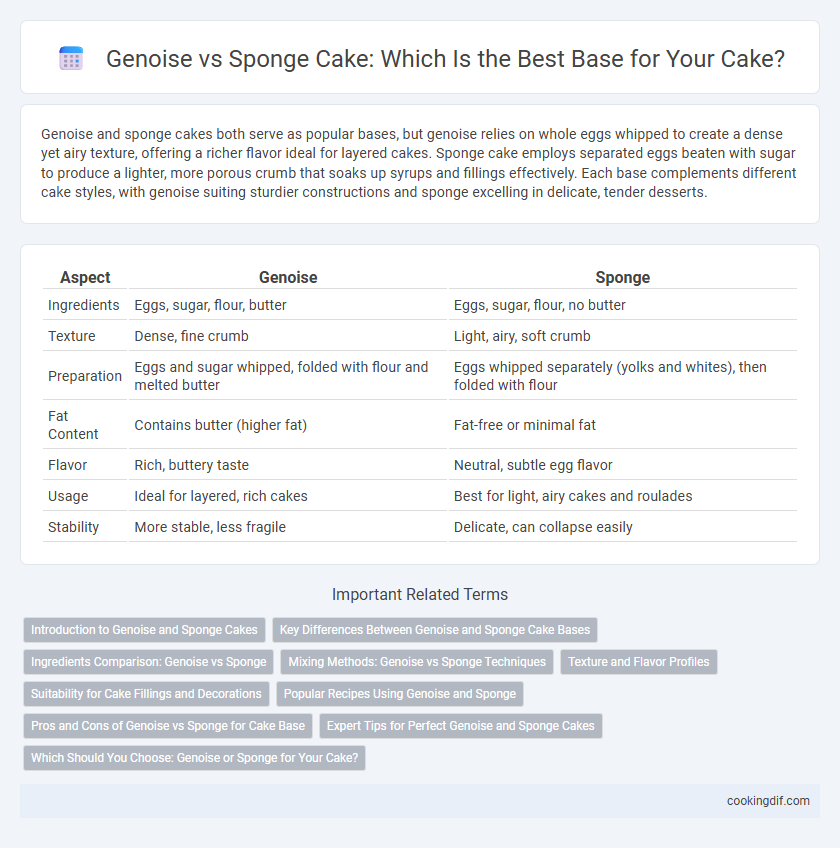 Genoise vs Sponge Cake: Which Is the Best Base for Your Cake?

Genoise and sponge cakes both serve as popular bases, but genoise relies on whole eggs whipped to create a dense yet airy texture, offering a richer flavor ideal for layered cakes. Sponge cake employs separated eggs beaten with sugar to produce a lighter, more porous crumb that soaks up syrups and fillings effectively. Each base complements different cake styles, with genoise suiting sturdier constructions and sponge excelling in delicate, tender desserts.

| Aspect | Genoise | Sponge |
|---|---|---|
| Ingredients | Eggs, sugar, flour, butter | Eggs, sugar, flour, no butter |
| Texture | Dense, fine crumb | Light, airy, soft crumb |
| Preparation | Eggs and sugar whipped, folded with flour and melted butter | Eggs whipped separately (yolks and whites), then folded with flour |
| Fat Content | Contains butter (higher fat) | Fat-free or minimal fat |
| Flavor | Rich, buttery taste | Neutral, subtle egg flavor |
| Usage | Ideal for layered, rich cakes | Best for light, airy cakes and roulades |
| Stability | More stable, less fragile | Delicate, can collapse easily |

Important Related Terms

Introduction to Genoise and Sponge Cakes
Key Differences Between Genoise and Sponge Cake Bases
Ingredients Comparison: Genoise vs Sponge
Mixing Methods: Genoise vs Sponge Techniques
Texture and Flavor Profiles
Suitability for Cake Fillings and Decorations
Popular Recipes Using Genoise and Sponge
Pros and Cons of Genoise vs Sponge for Cake Base
Expert Tips for Perfect Genoise and Sponge Cakes
Which Should You Choose: Genoise or Sponge for Your Cake?

cookingdif.com