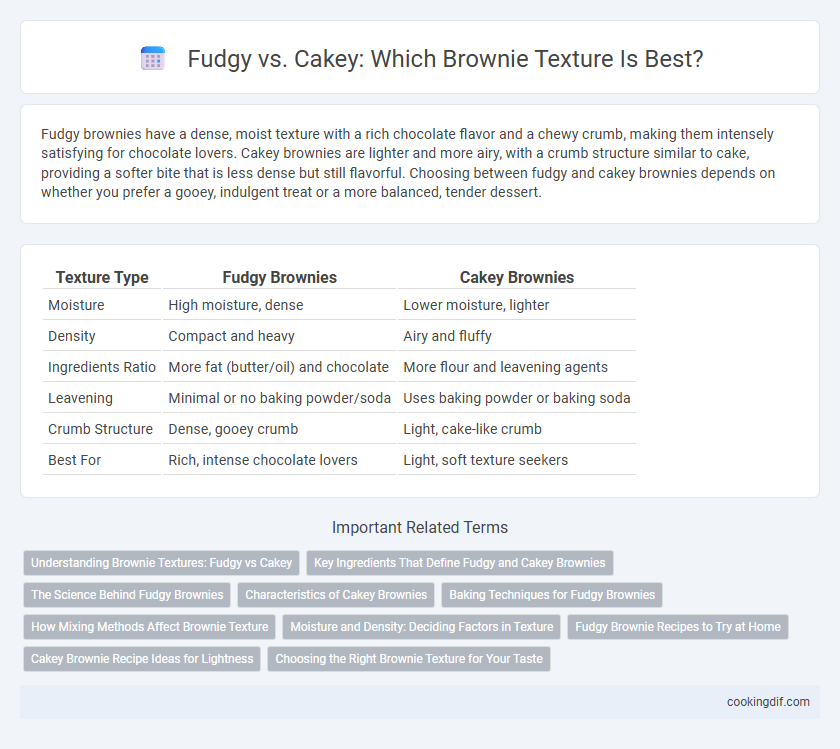 Fudgy vs. Cakey: Which Brownie Texture Is Best?

Fudgy brownies have a dense, moist texture with a rich chocolate flavor and a chewy crumb, making them intensely satisfying for chocolate lovers. Cakey brownies are lighter and more airy, with a crumb structure similar to cake, providing a softer bite that is less dense but still flavorful. Choosing between fudgy and cakey brownies depends on whether you prefer a gooey, indulgent treat or a more balanced, tender dessert.

| Texture Type | Fudgy Brownies | Cakey Brownies |
|---|---|---|
| Moisture | High moisture, dense | Lower moisture, lighter |
| Density | Compact and heavy | Airy and fluffy |
| Ingredients Ratio | More fat (butter/oil) and chocolate | More flour and leavening agents |
| Leavening | Minimal or no baking powder/soda | Uses baking powder or baking soda |
| Crumb Structure | Dense, gooey crumb | Light, cake-like crumb |
| Best For | Rich, intense chocolate lovers | Light, soft texture seekers |

Important Related Terms

Understanding Brownie Textures: Fudgy vs Cakey
Key Ingredients That Define Fudgy and Cakey Brownies
The Science Behind Fudgy Brownies
Characteristics of Cakey Brownies
Baking Techniques for Fudgy Brownies
How Mixing Methods Affect Brownie Texture
Moisture and Density: Deciding Factors in Texture
Fudgy Brownie Recipes to Try at Home
Cakey Brownie Recipe Ideas for Lightness
Choosing the Right Brownie Texture for Your Taste

cookingdif.com